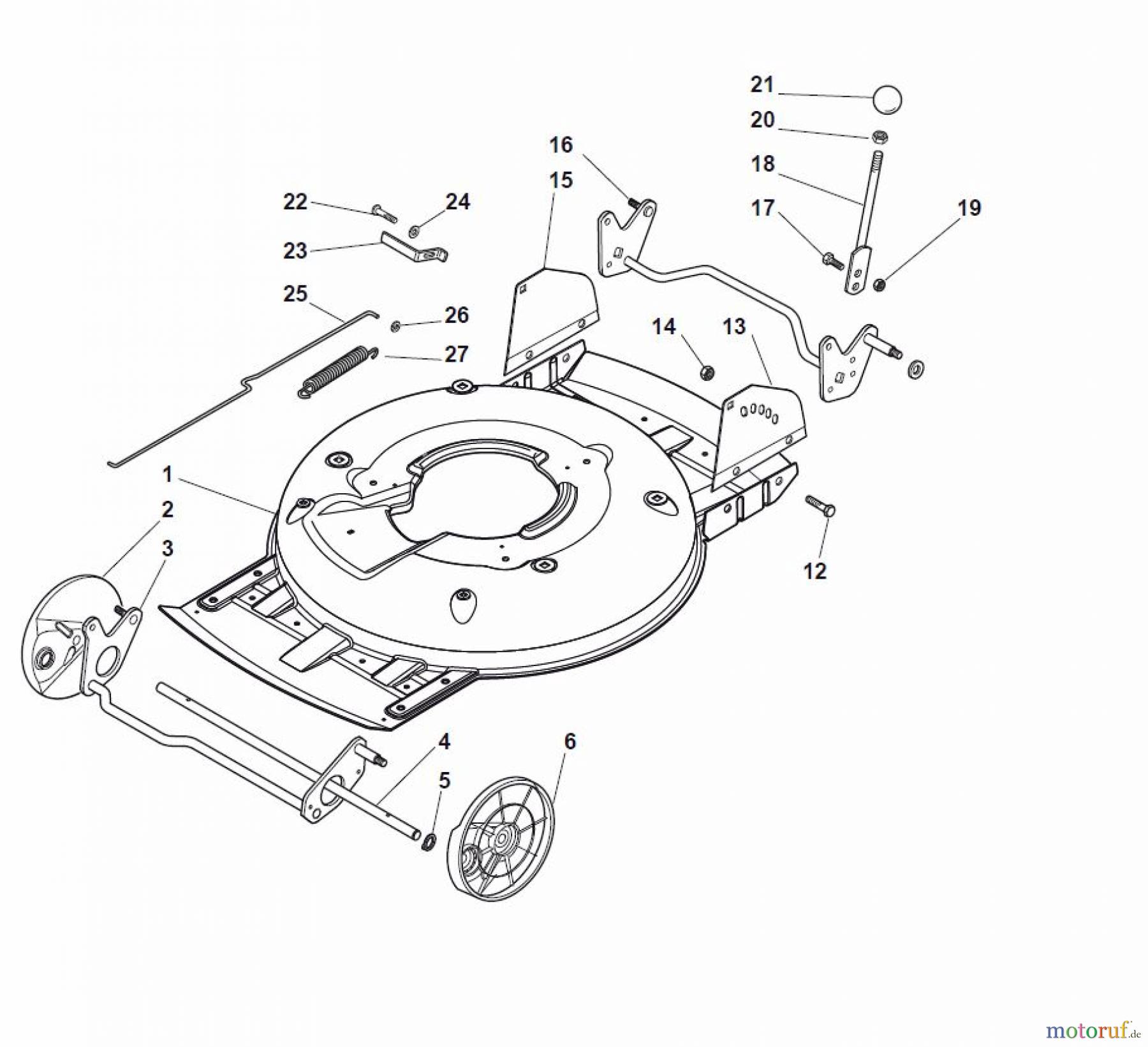 21
20
16
18
15
22
24
17
19
23
25
26
14
13
27
1
2
3
12
4
6
5
motoruf.de