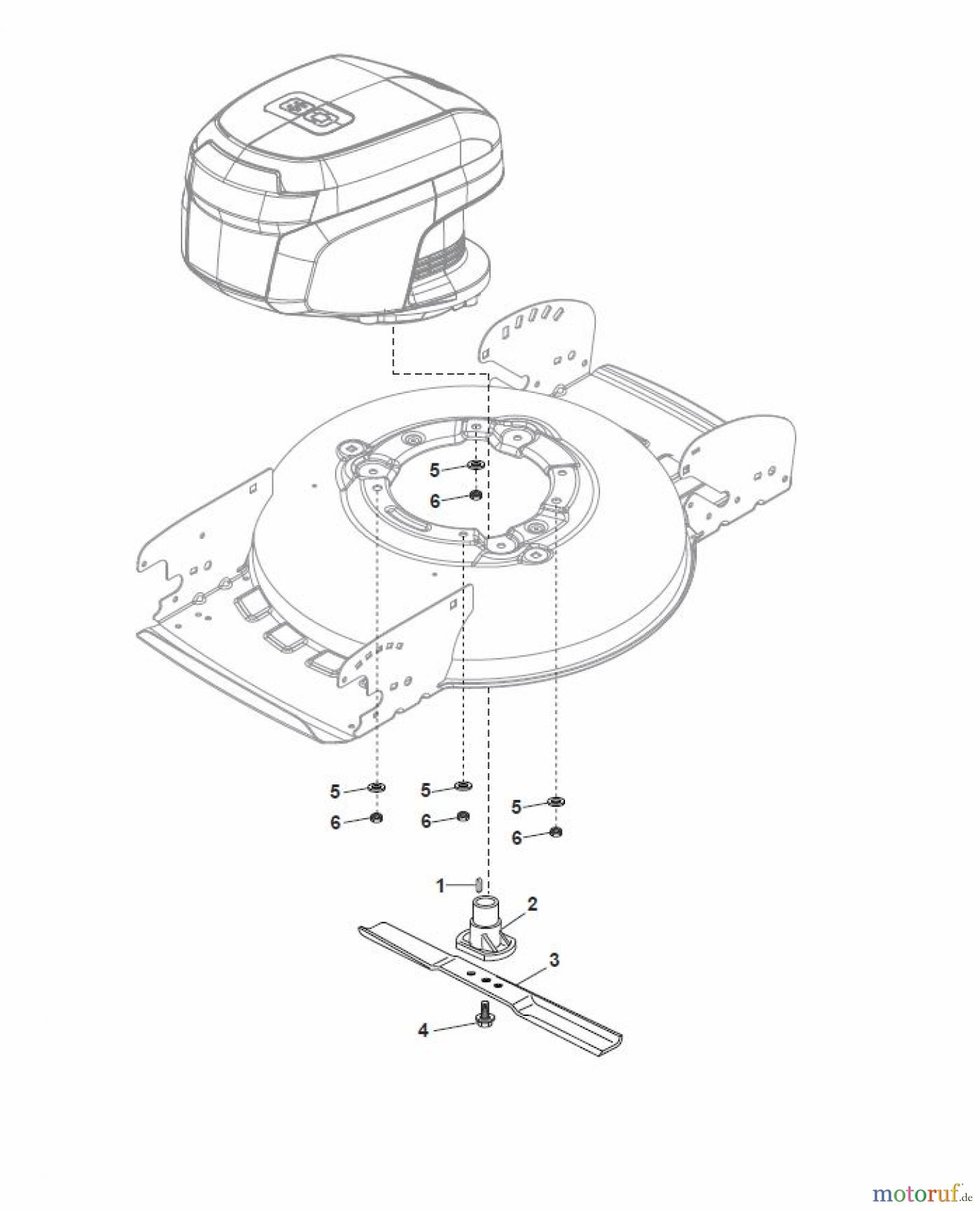 5
6
5
6
5
6
5
6
1
2
3
4
motoruf.de