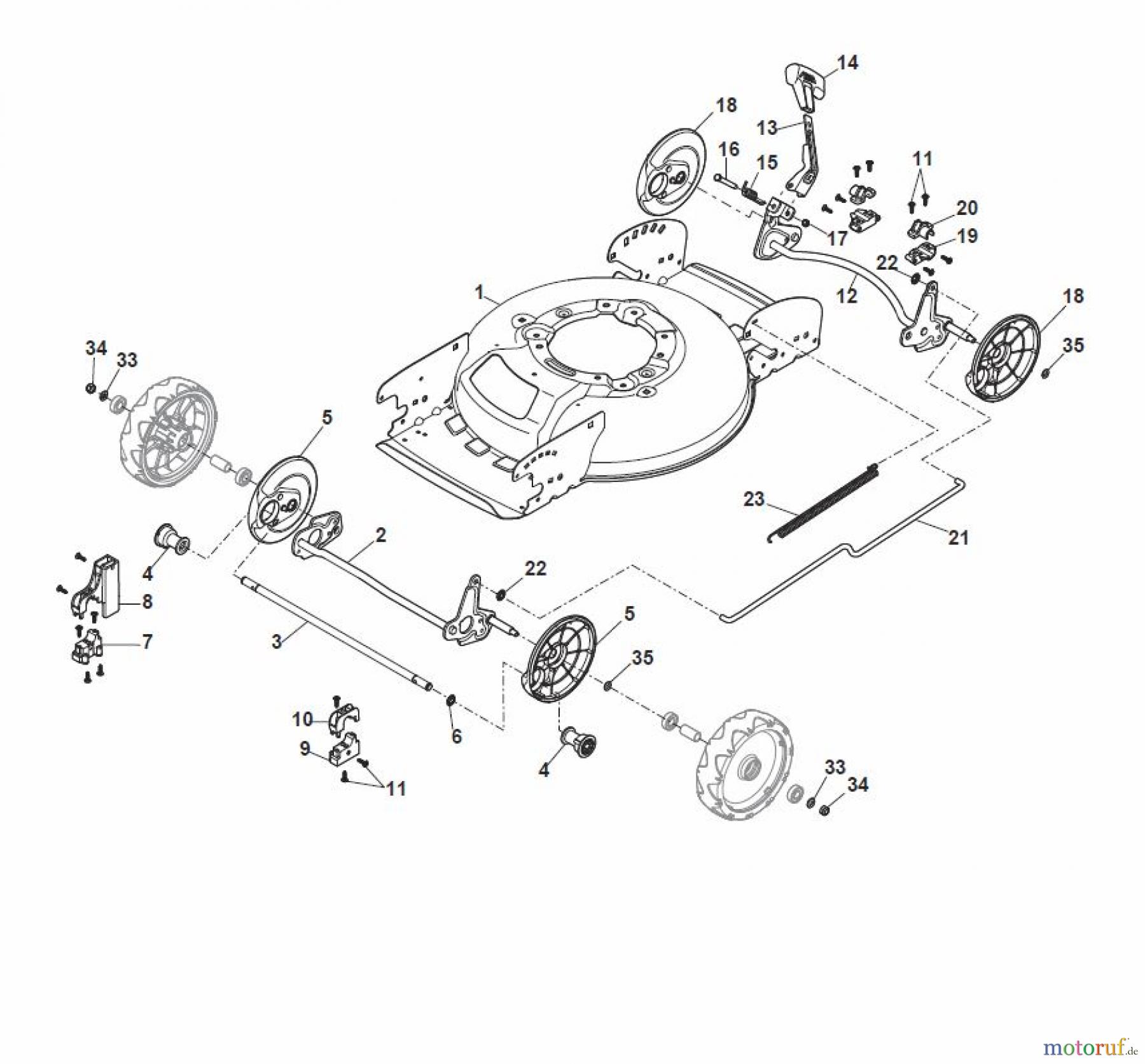 14
18
13
16
15
11
20
17
19
22
12
1
18
34
33
35
5
23
21
2
22
4
8
5
7
3
35
10
6
9
4
11
33
34
motoruf.de