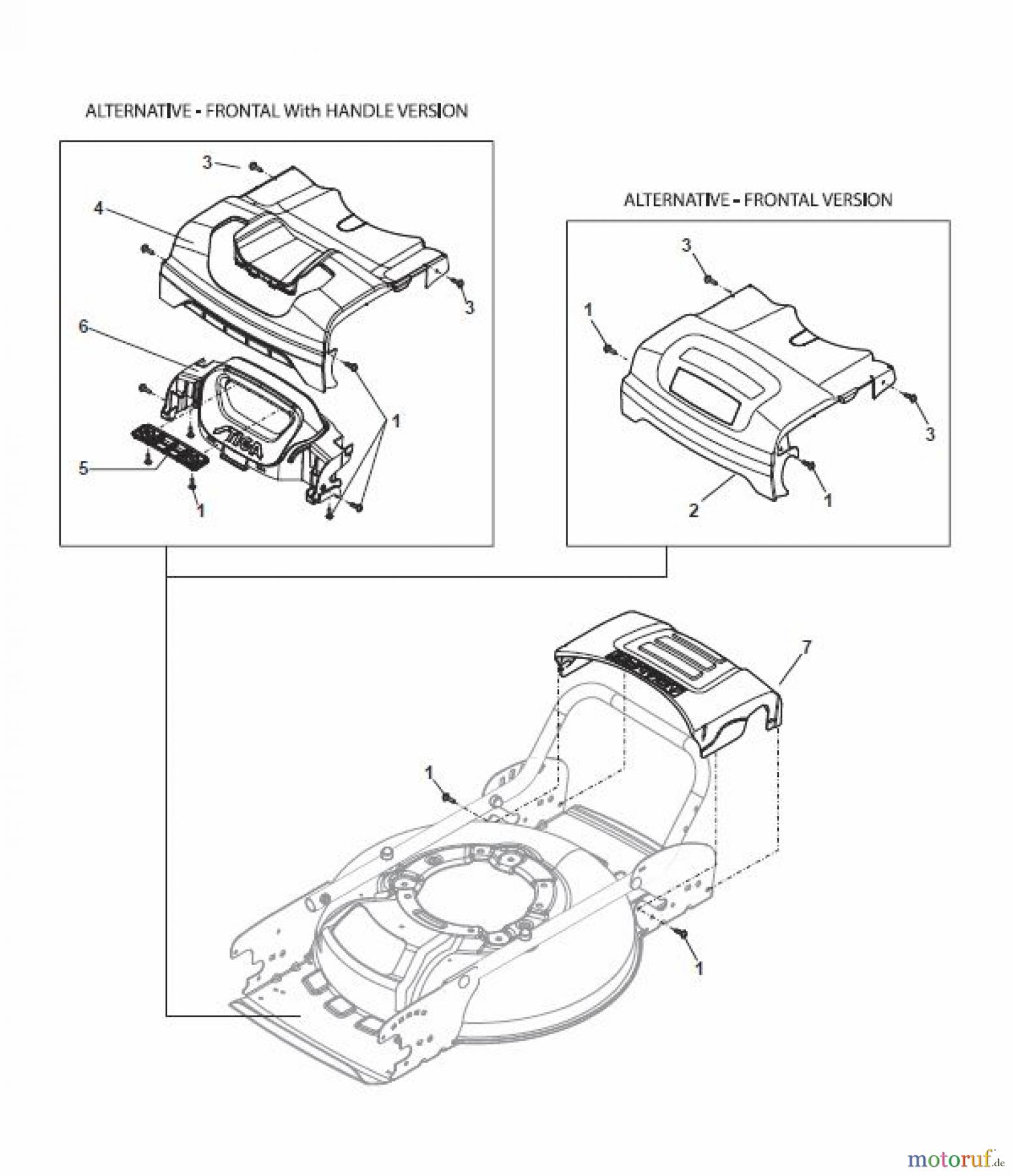 ALTERNATIVE - FRONTAL With HANDLE VERSION

3
4
3
6
1
5
1
STIGA

ALTERNATIVE - FRONTAL VERSION

3
1
3
2
1

7
1
1

motoruf.de