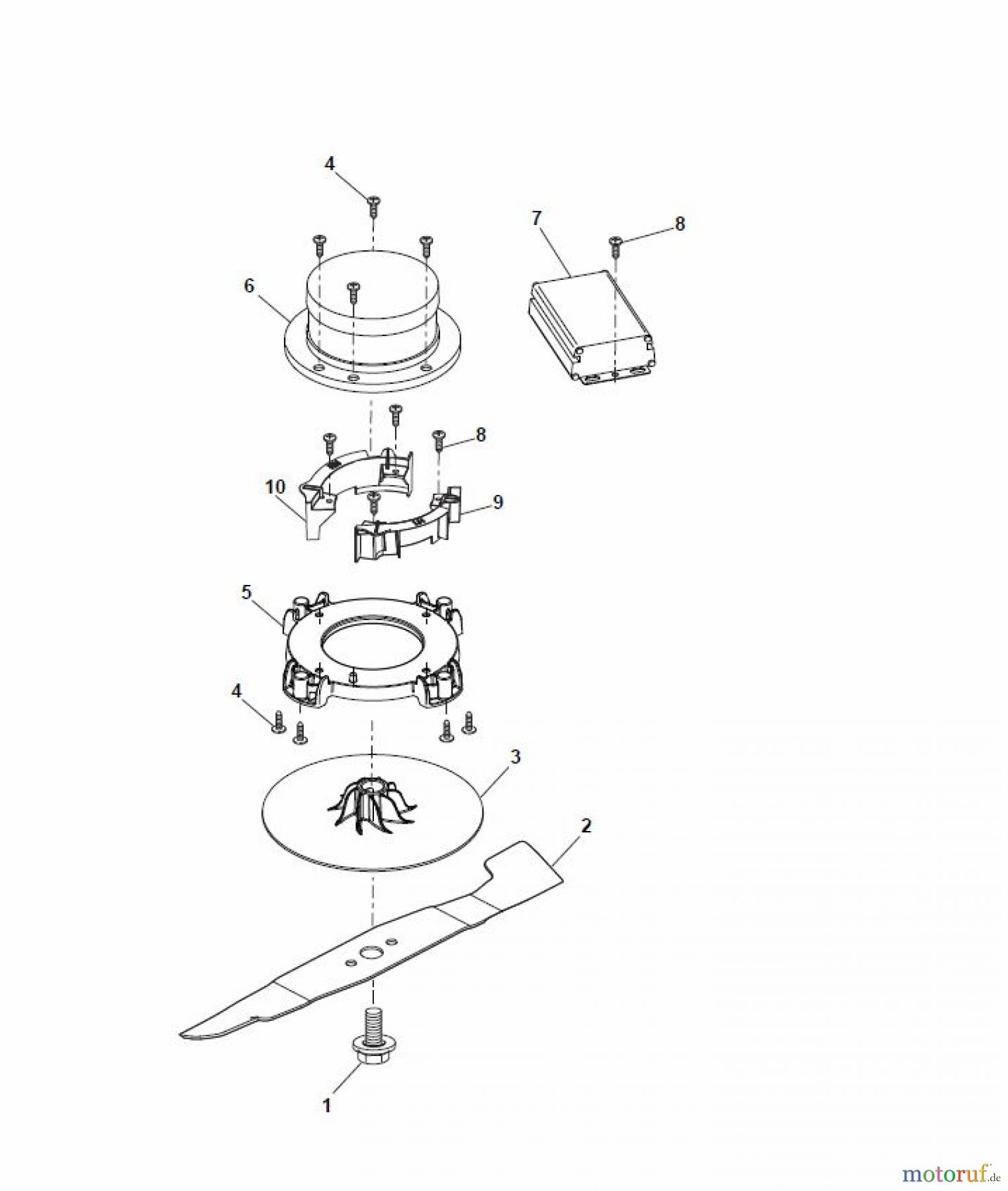 4

7

8

6

8

10

9

5

4

3

2

1

motoruf.de