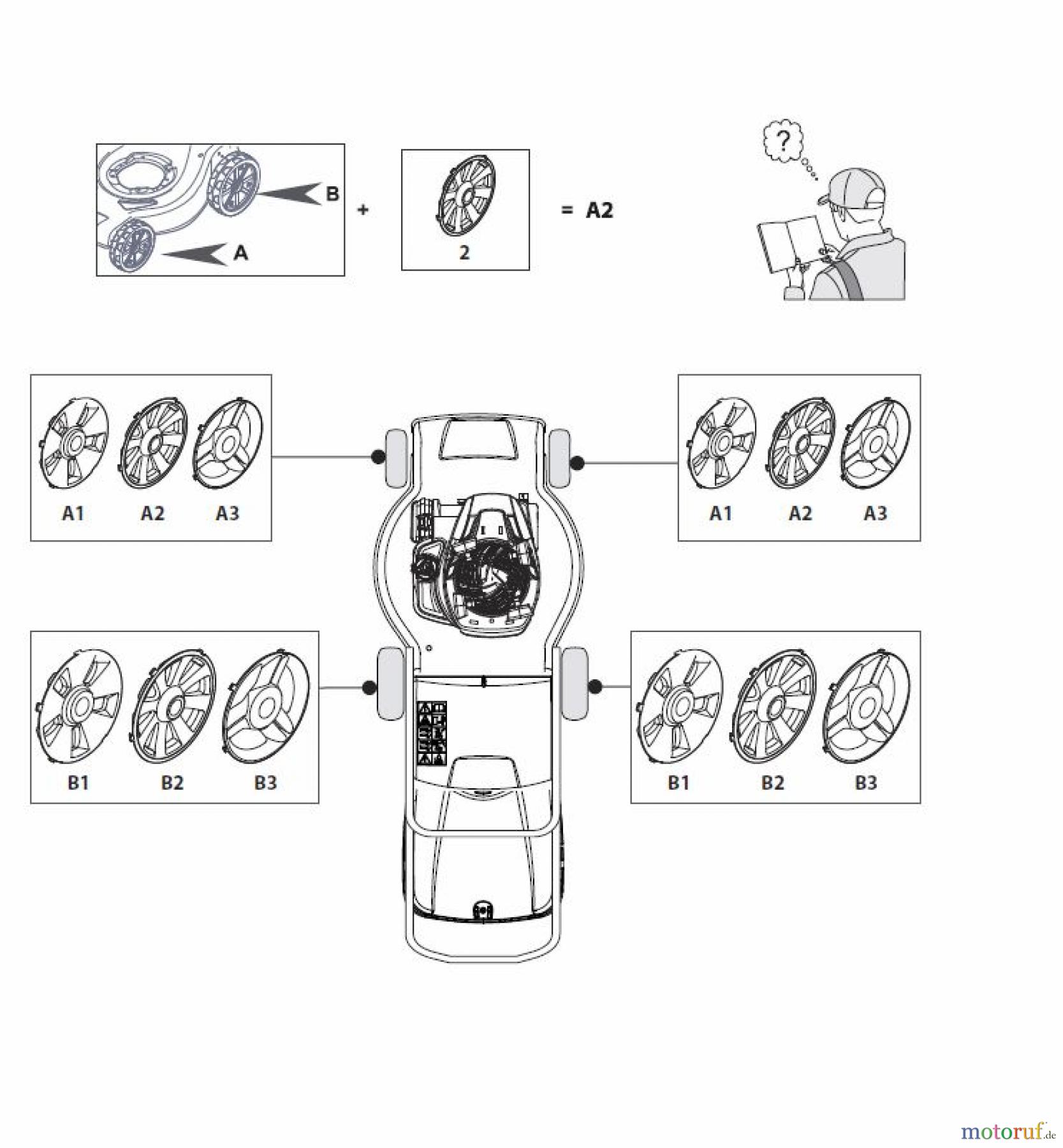 B

A

+

2

= A2

?

A1 A2 A3

A1 A2 A3

B1 B2 B3

B1 B2 B3

motoruf.de