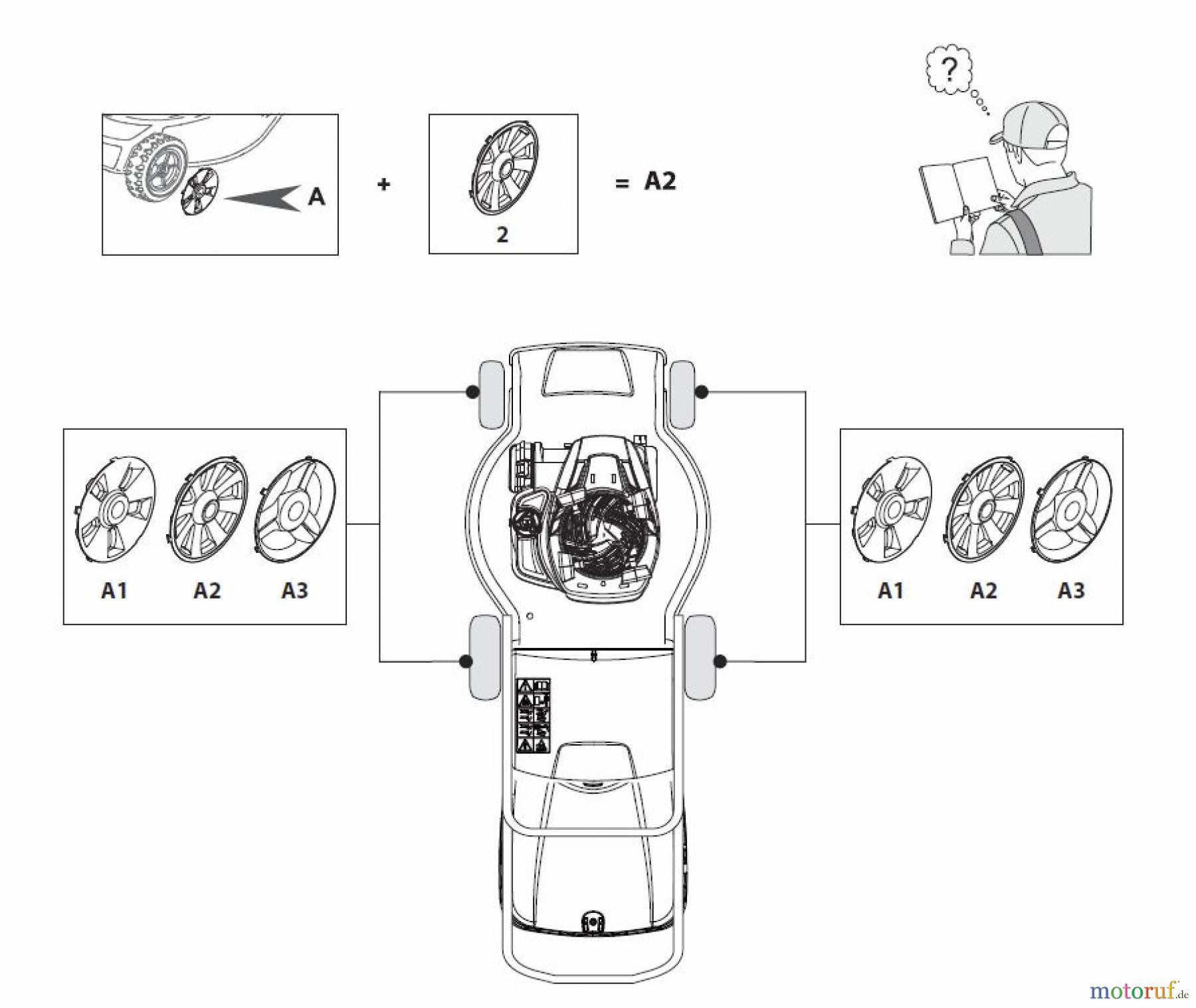 A + 2 = A2

?

A1 A2 A3

A1 A2 A3

motoruf.de