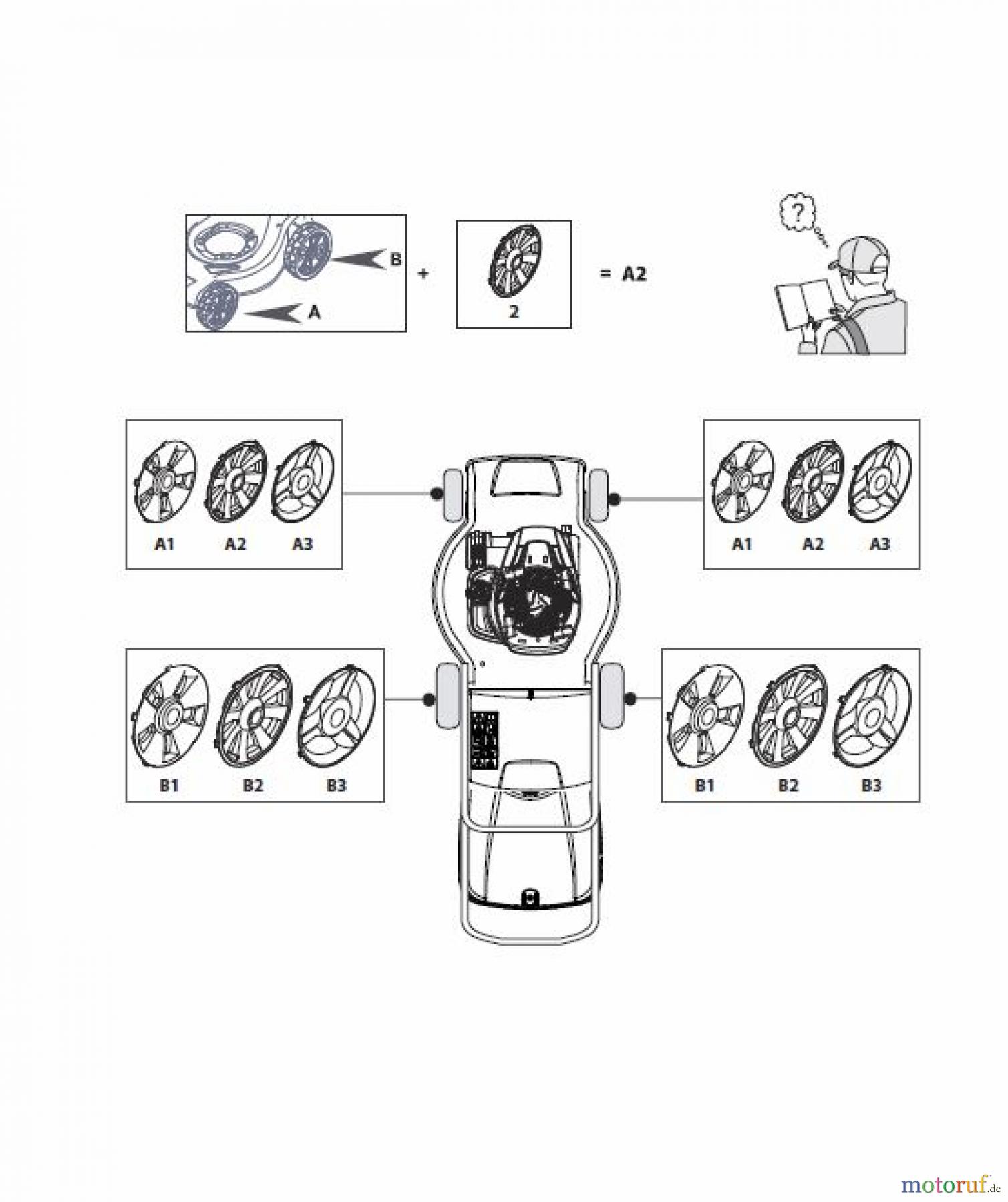 B
A
+
2
= A2
?

A1 A2 A3

A1 A2 A3

B1 B2 B3

B1 B2 B3

motoruf.de