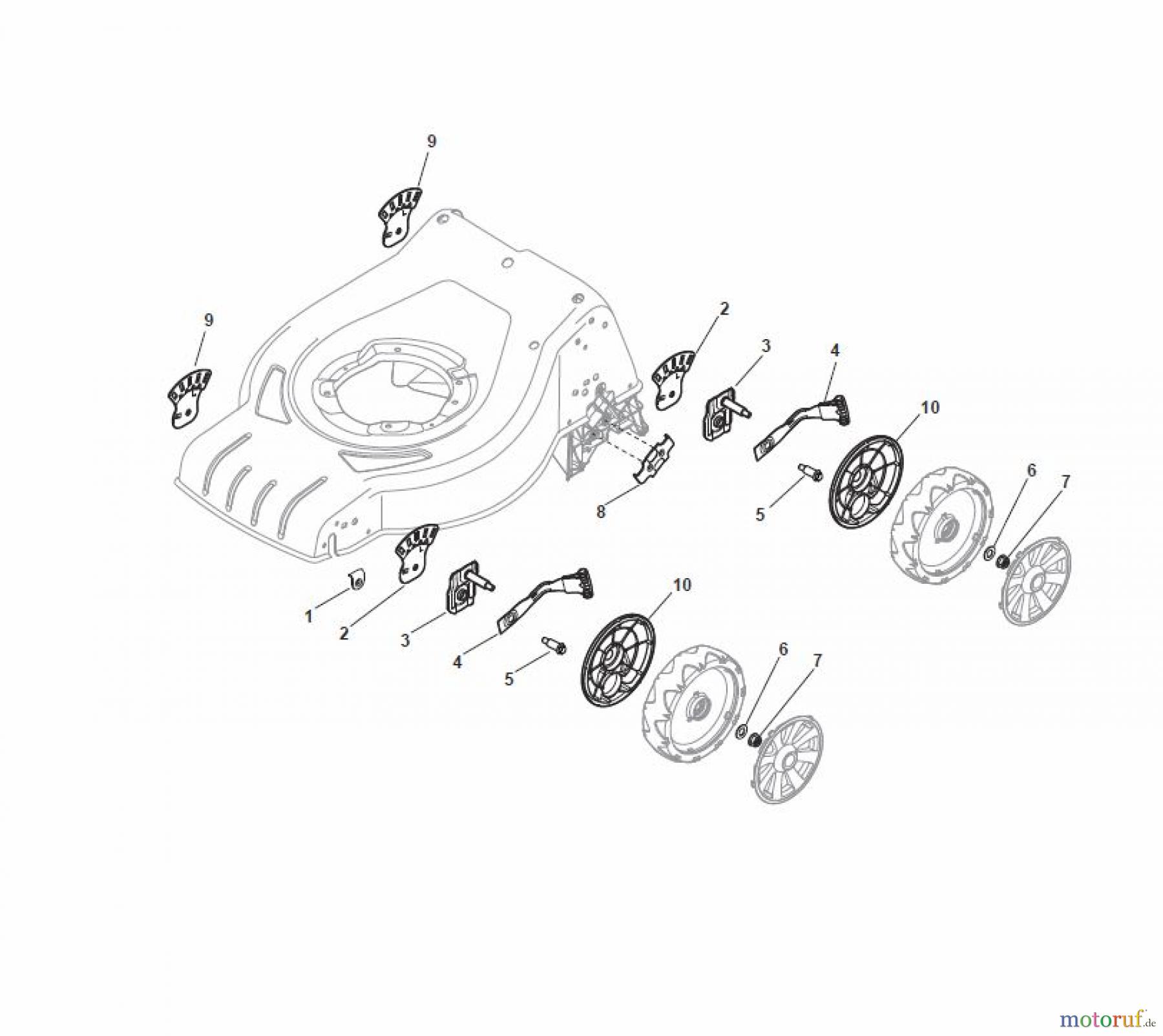 9

9

2

3

4

10

8

5

6

7

1

2

3

4

5

10

6

7

motoruf.de