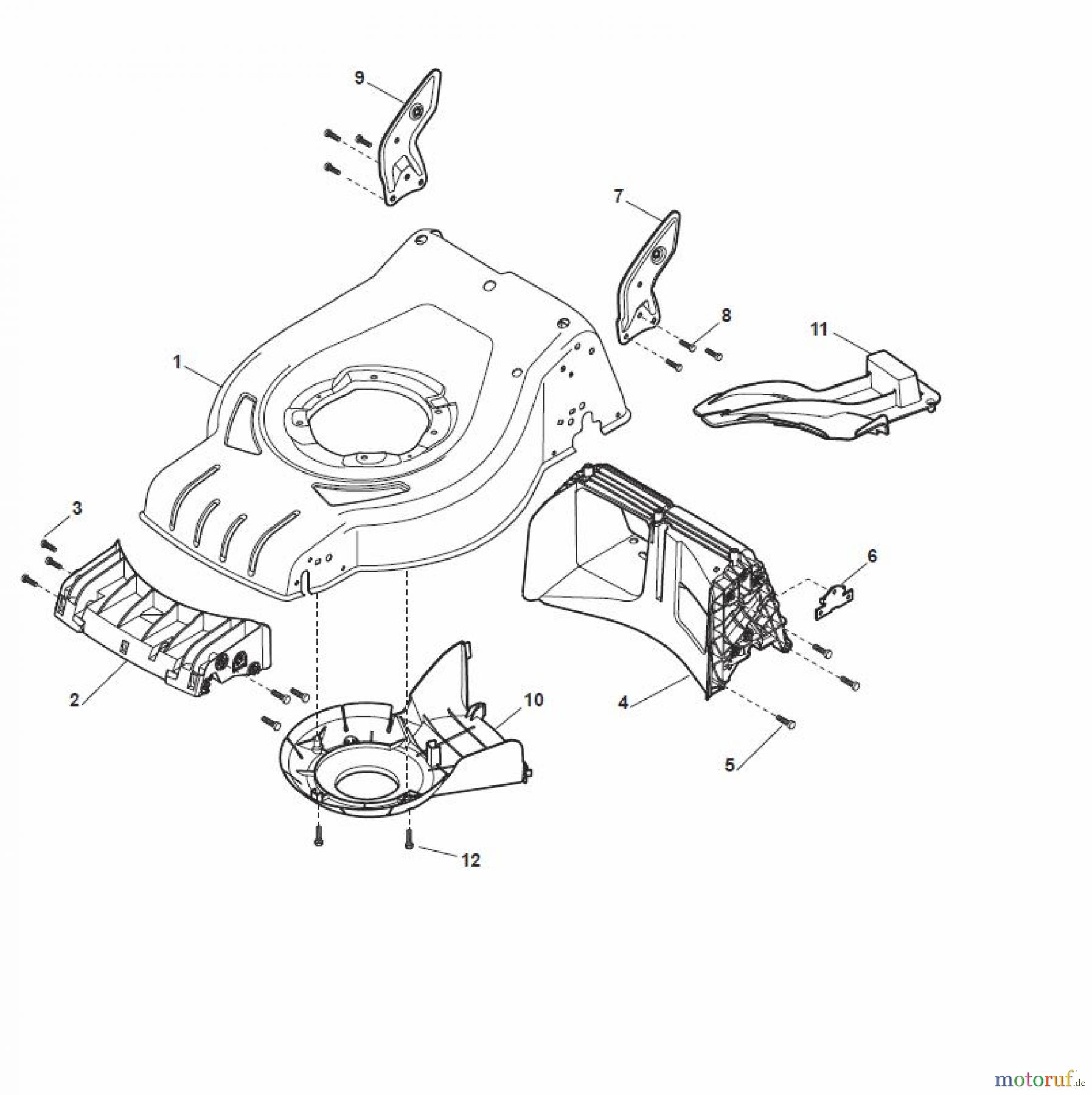 9

7

8

11

1

3

6

2

10

4

5

12

motoruf.de