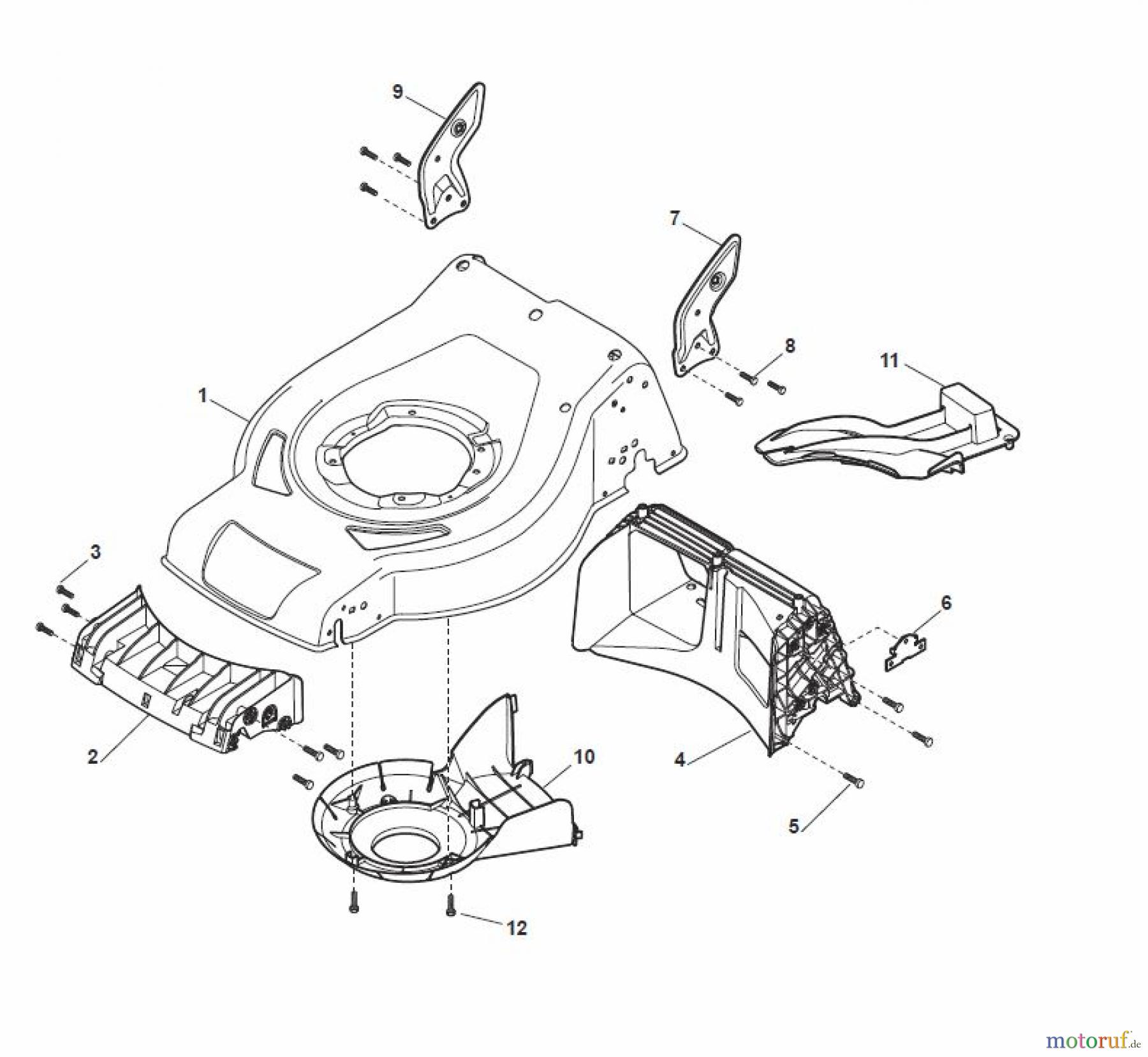 9

7

8

11

1

3

6

2

10

4

5

12

motoruf.de