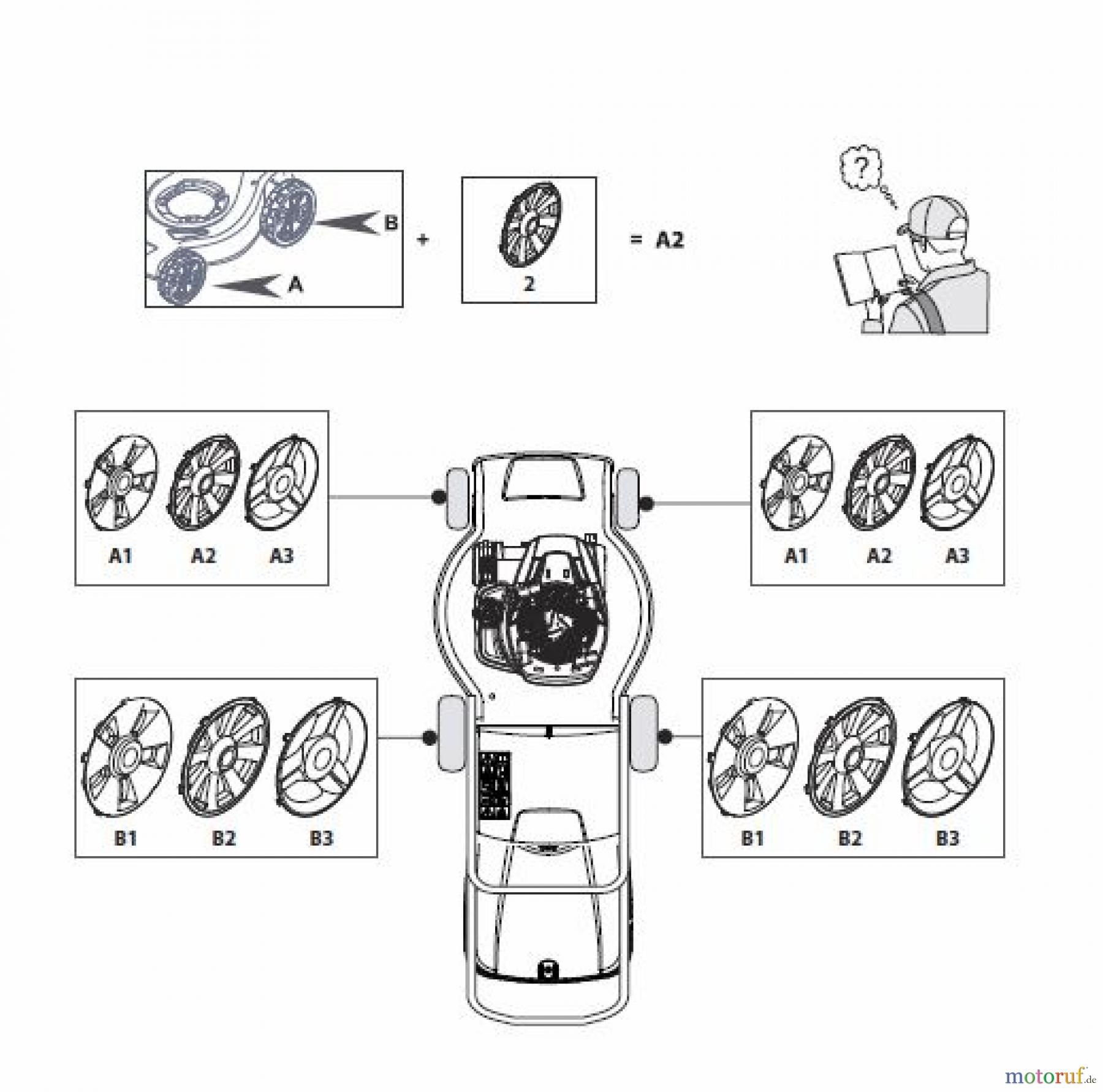 B
A
+
2
= A2
?

A1 A2 A3

A1 A2 A3

B1 B2 B3

B1 B2 B3

motoruf.de