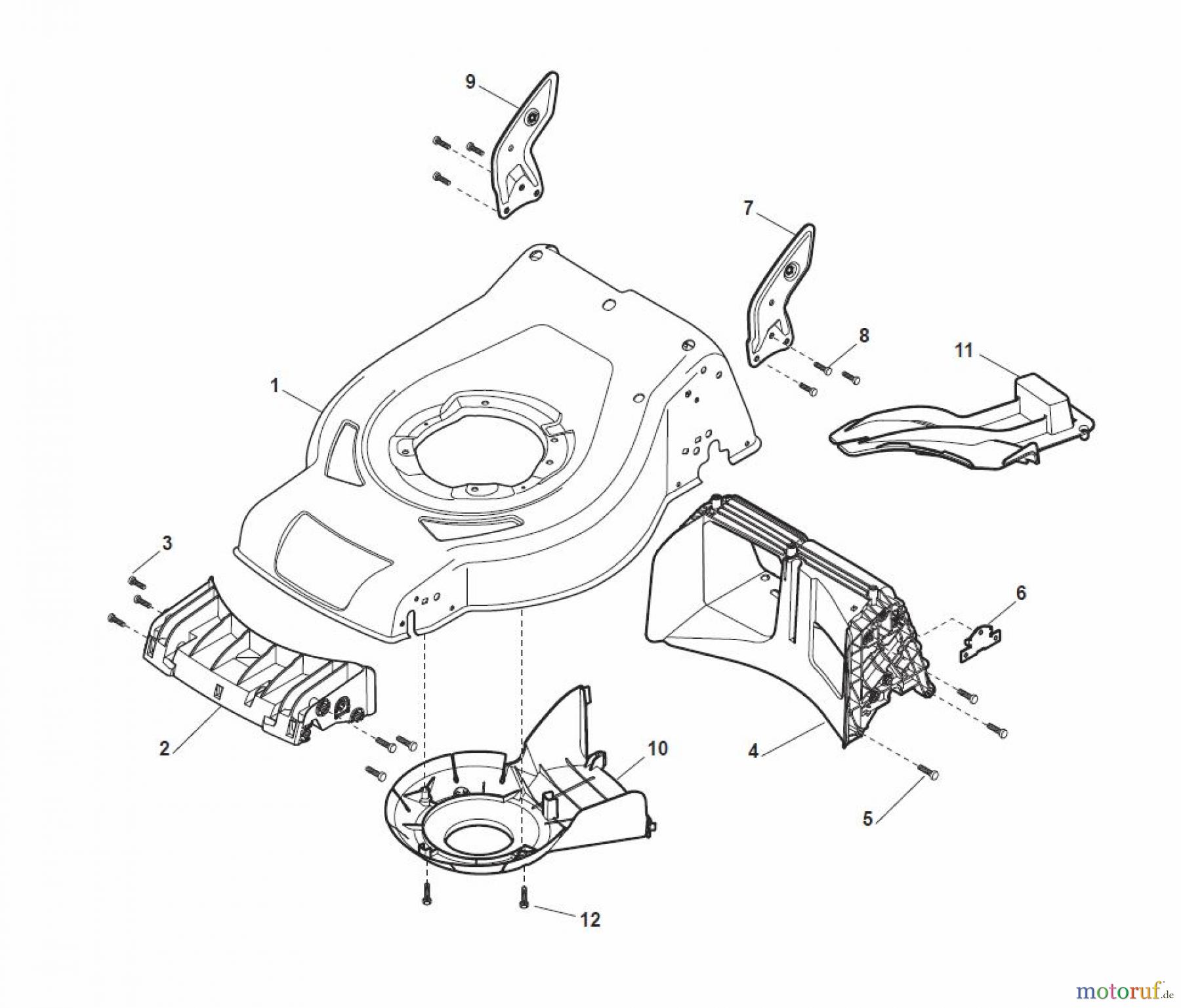 9
7
8
11
1
3
6
2
10
4
5
12
motoruf.de