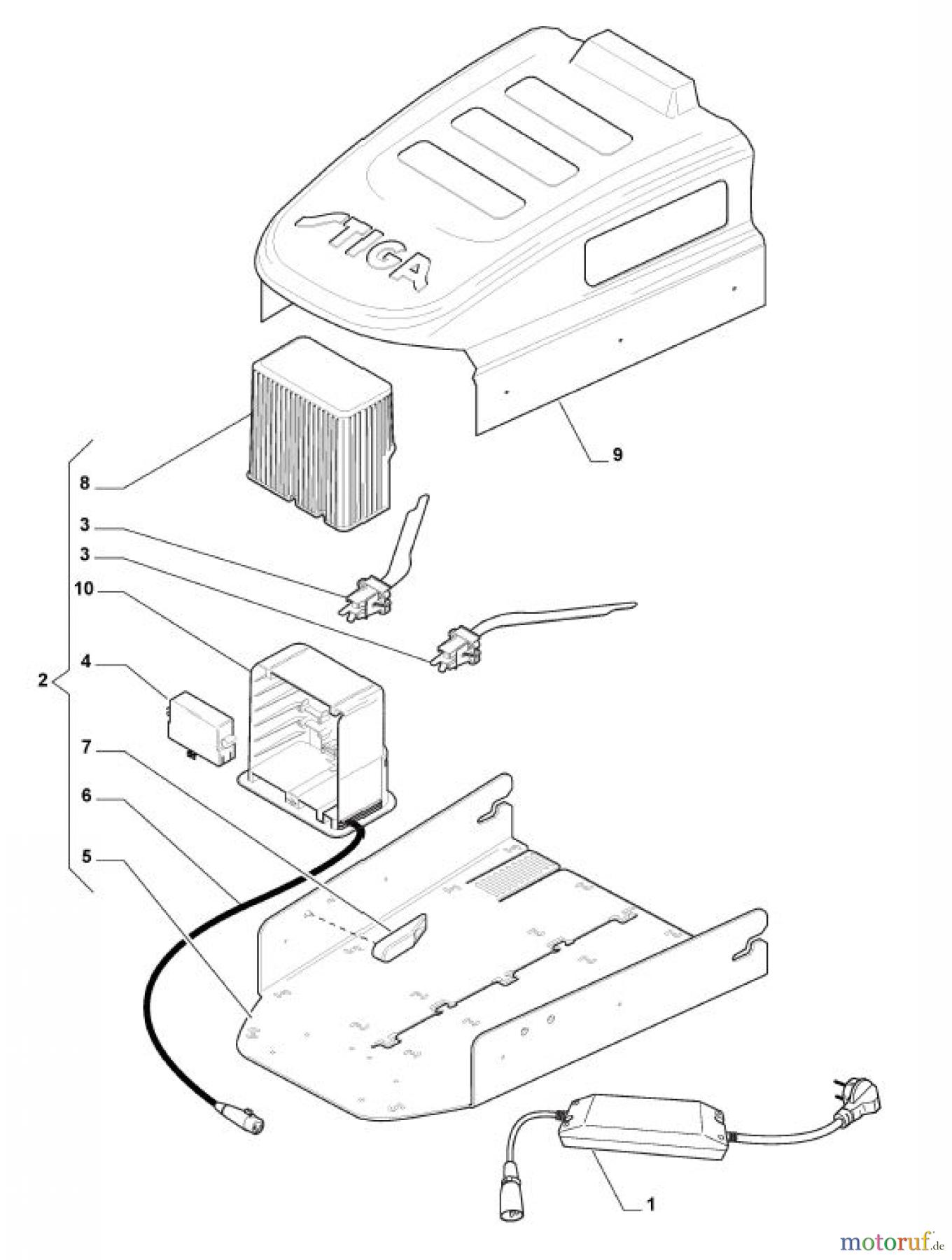 STIGA

9

8

3

3

10

4

2

7

6

5

1

motoruf.de