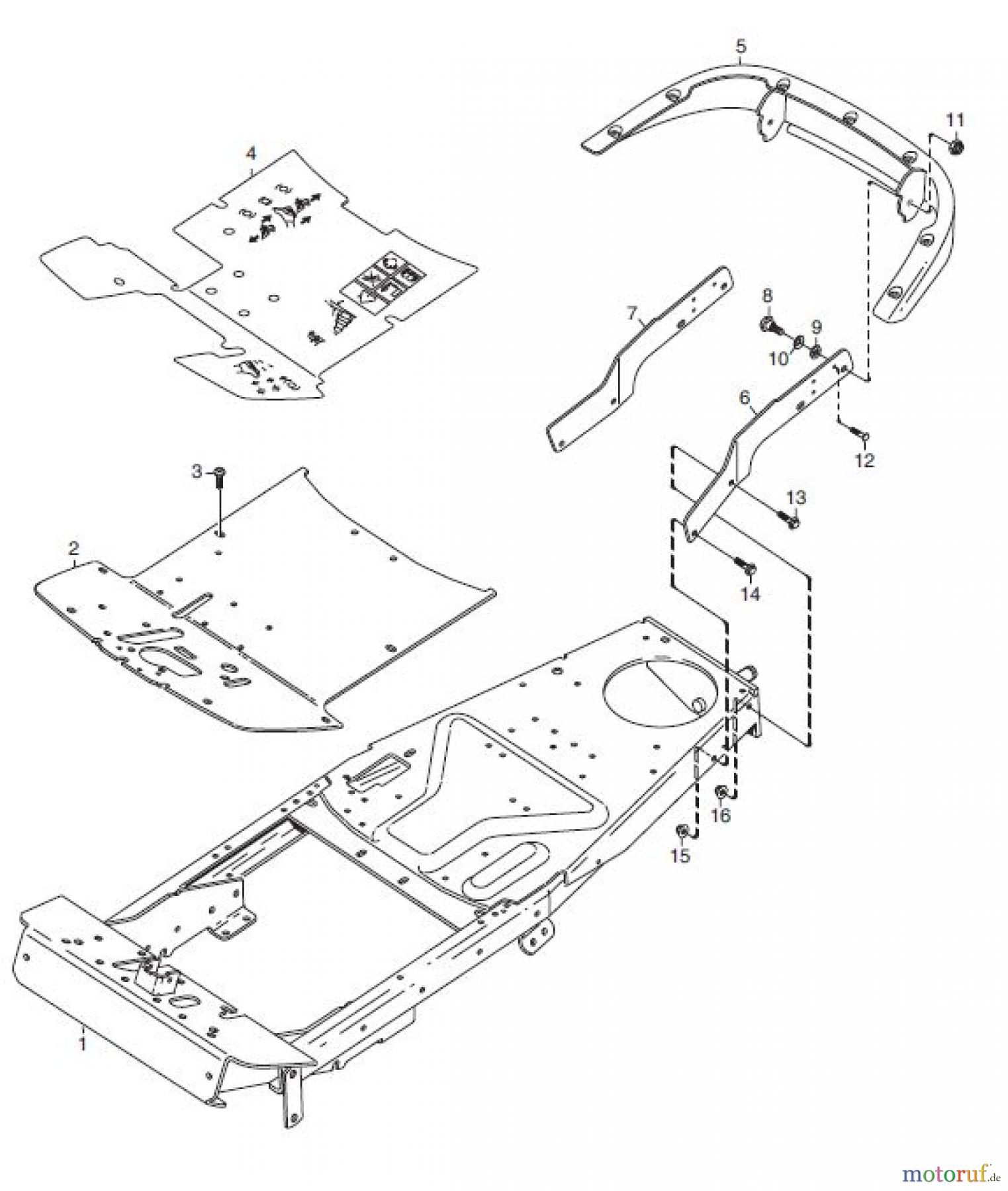 5
11
4
7
8
9
10
6
12
3
13
2
14
16
15
1
motoruf.de