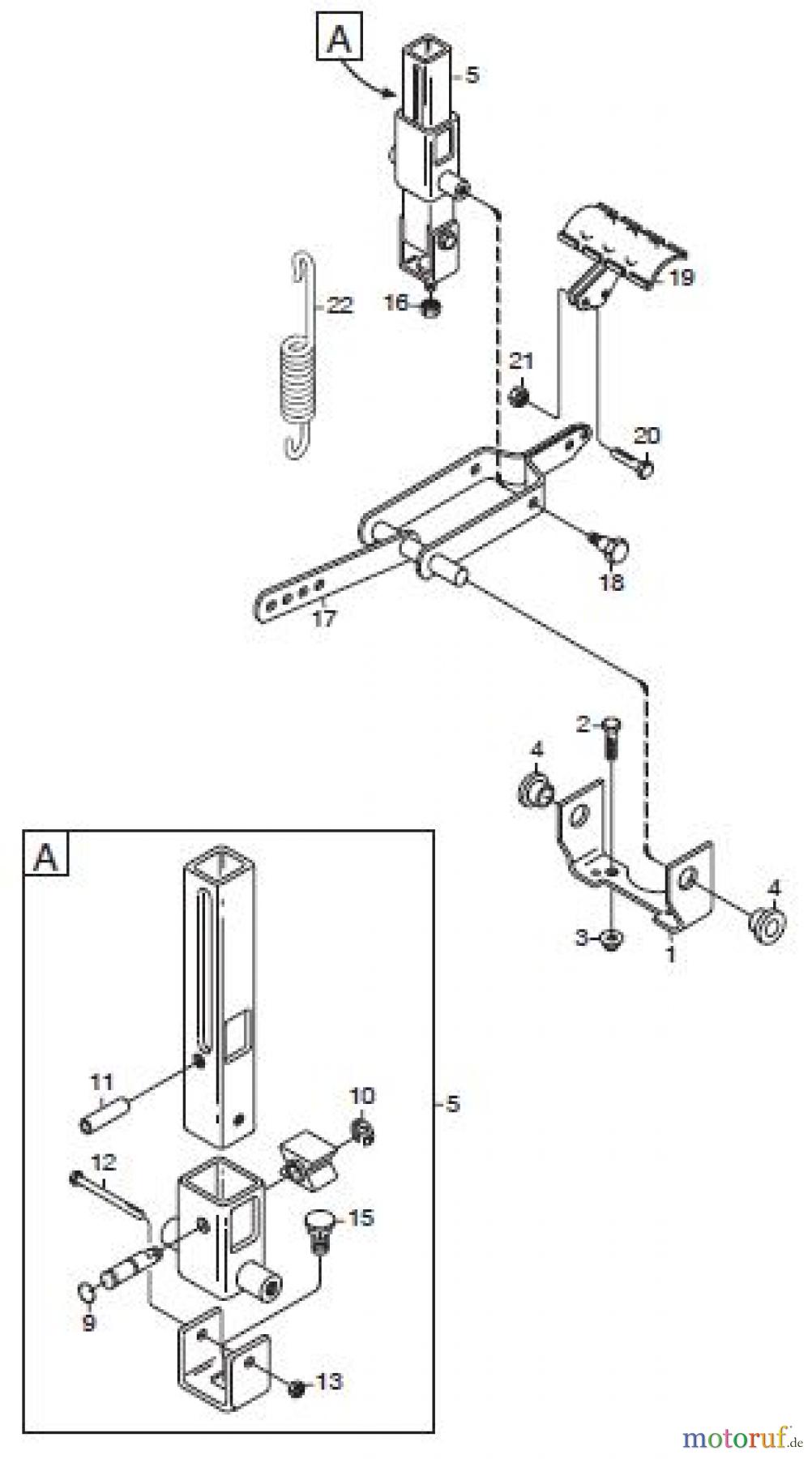 A
5
19
22
16
21
20
18
17
2
4
4
3
1
A
11
10
5
12
15
9
13
motoruf.de