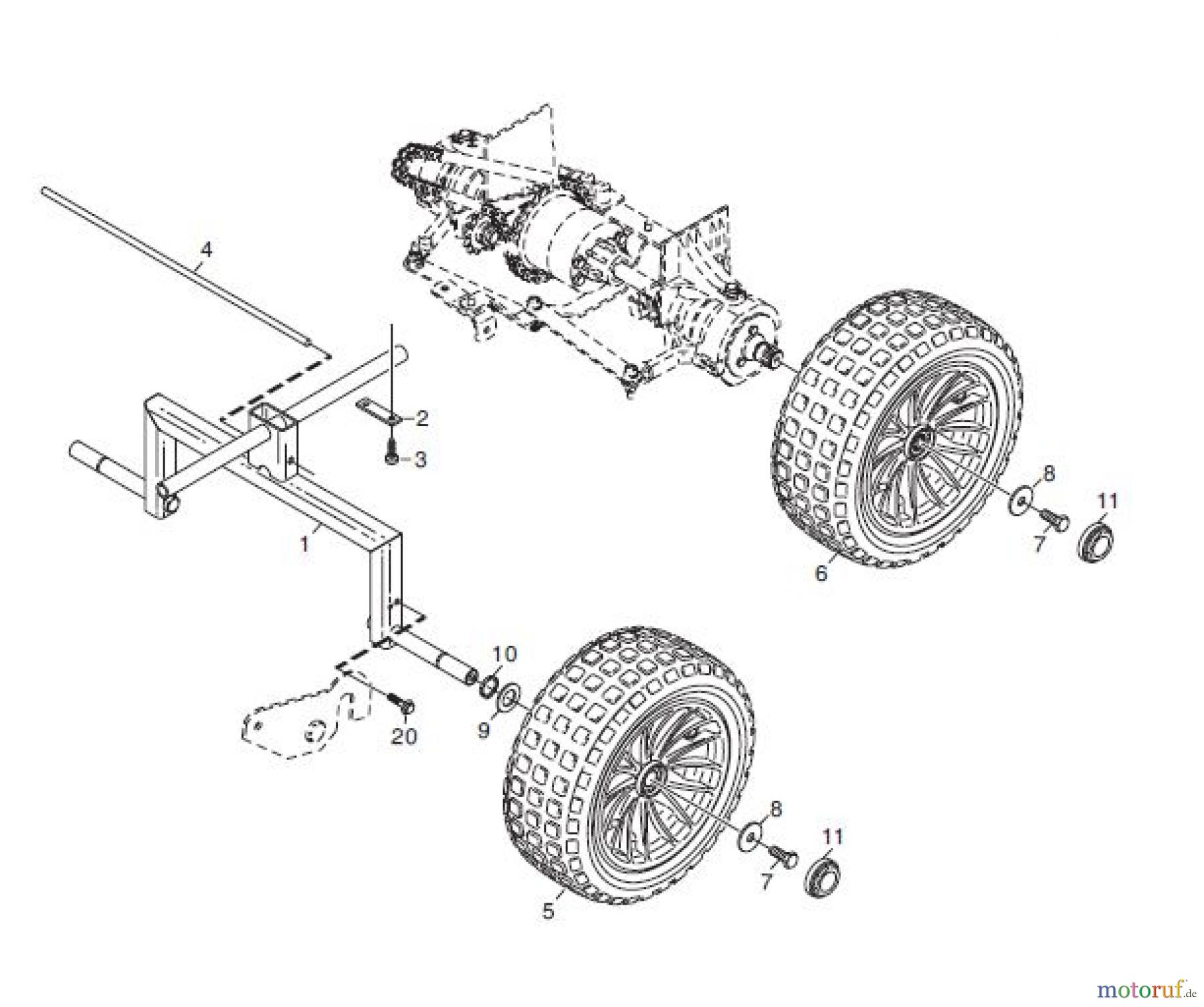 4
2
3
1
8
11
7
6
10
9
20
8
11
7
5
motoruf.de