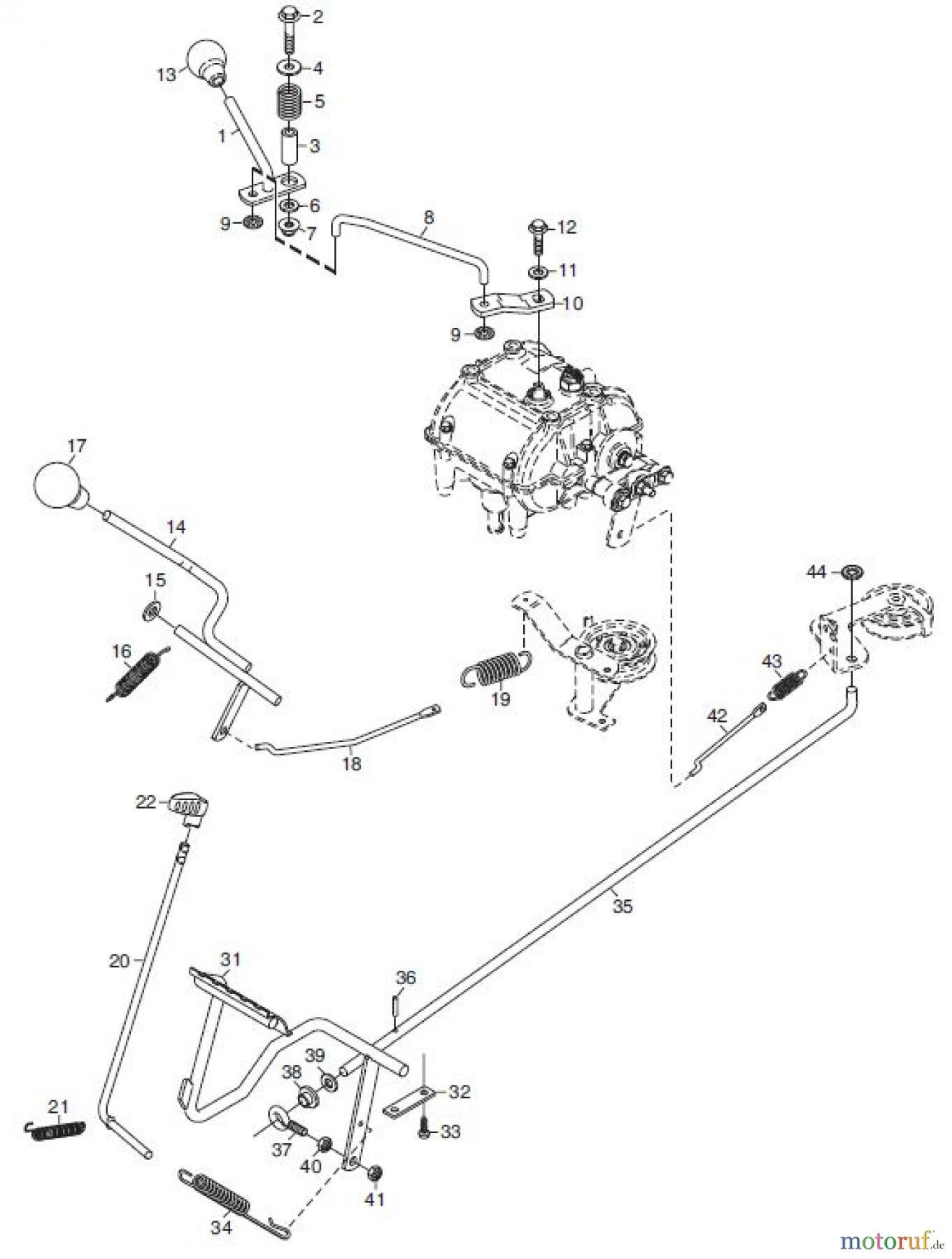 2
13
4
5
1
3
6
9
7
8
12
11
10
9
17
14
15
16
19
18
44
43
42
22
35
20
31
36
39
38
32
21
37
33
40
41
34
motoruf.de