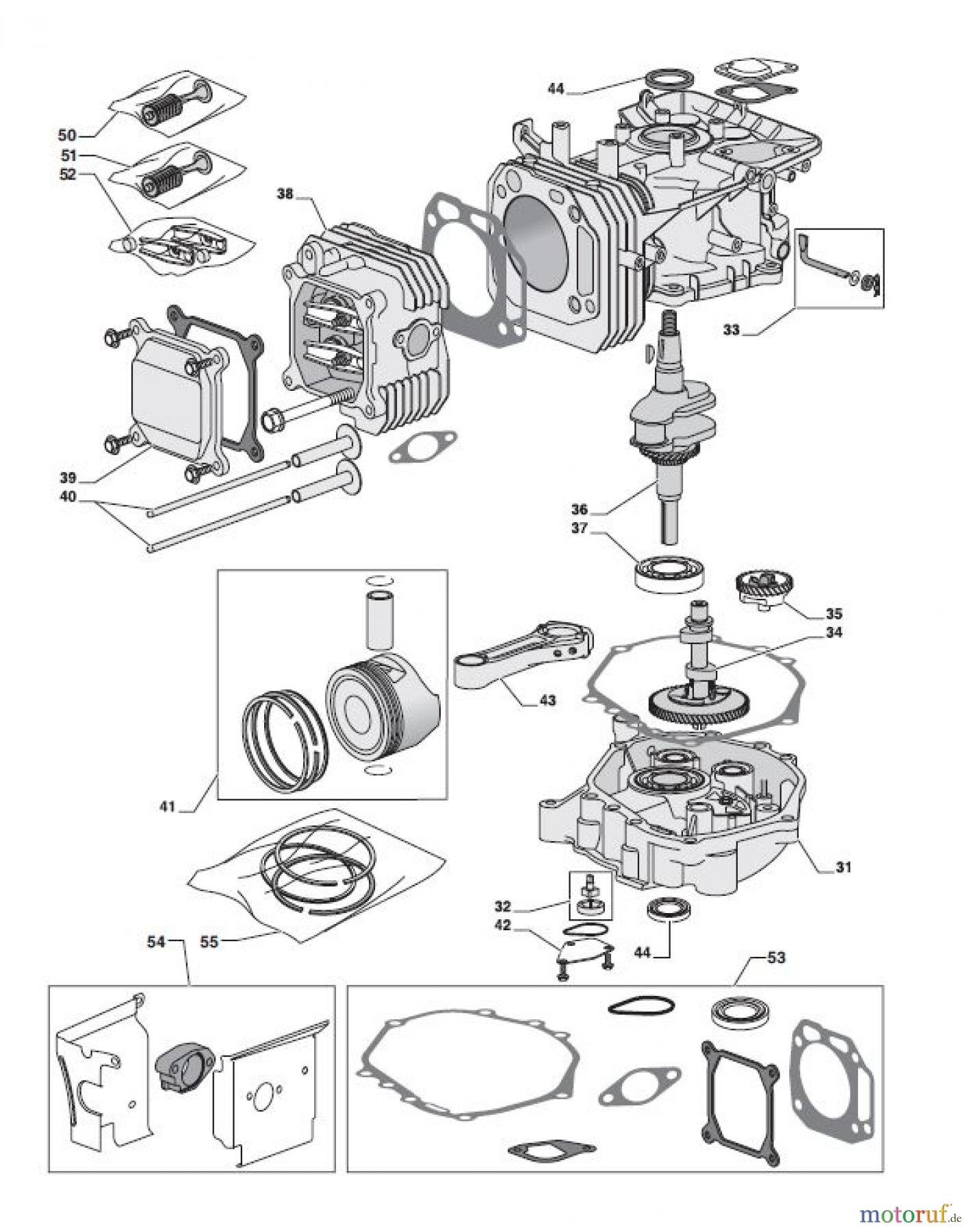 44
50
51
52
38
33
39
40
36
37
35
34
43
41
31
32
42
44
54
55
53
motoruf.de