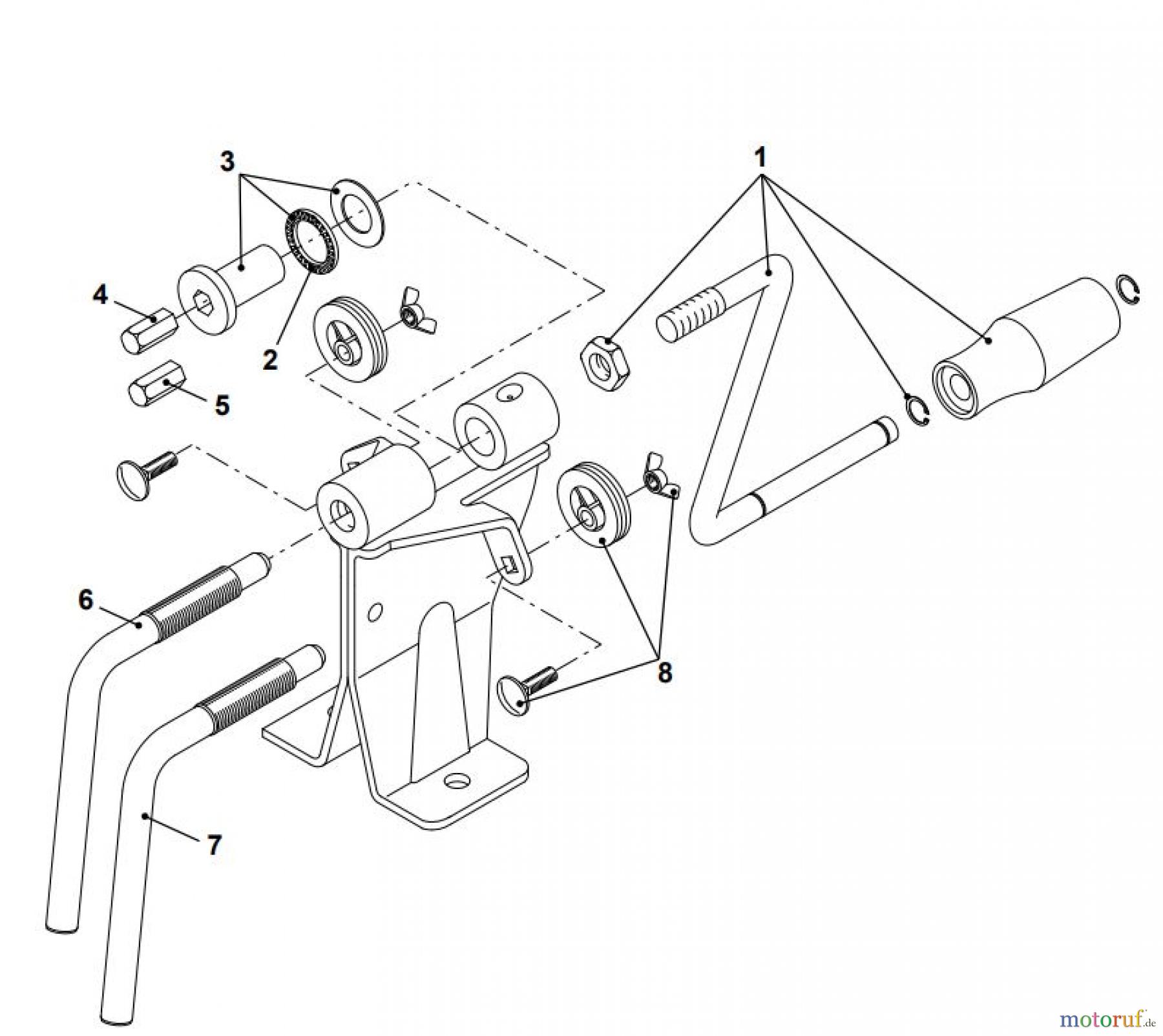 3

1

4

2

5

6

8

7

motoruf.de