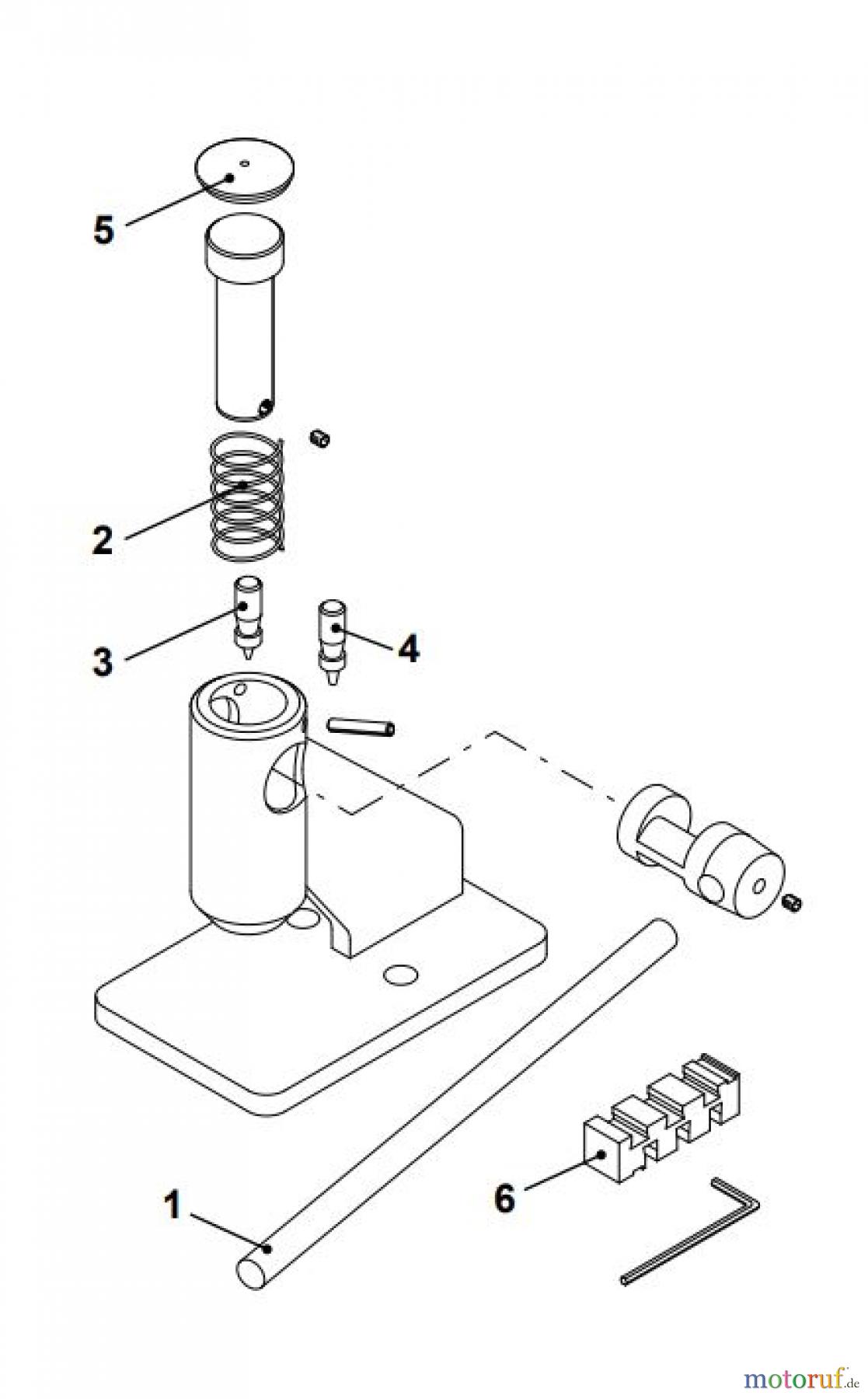 5

2

3

4

1

6

motoruf.de