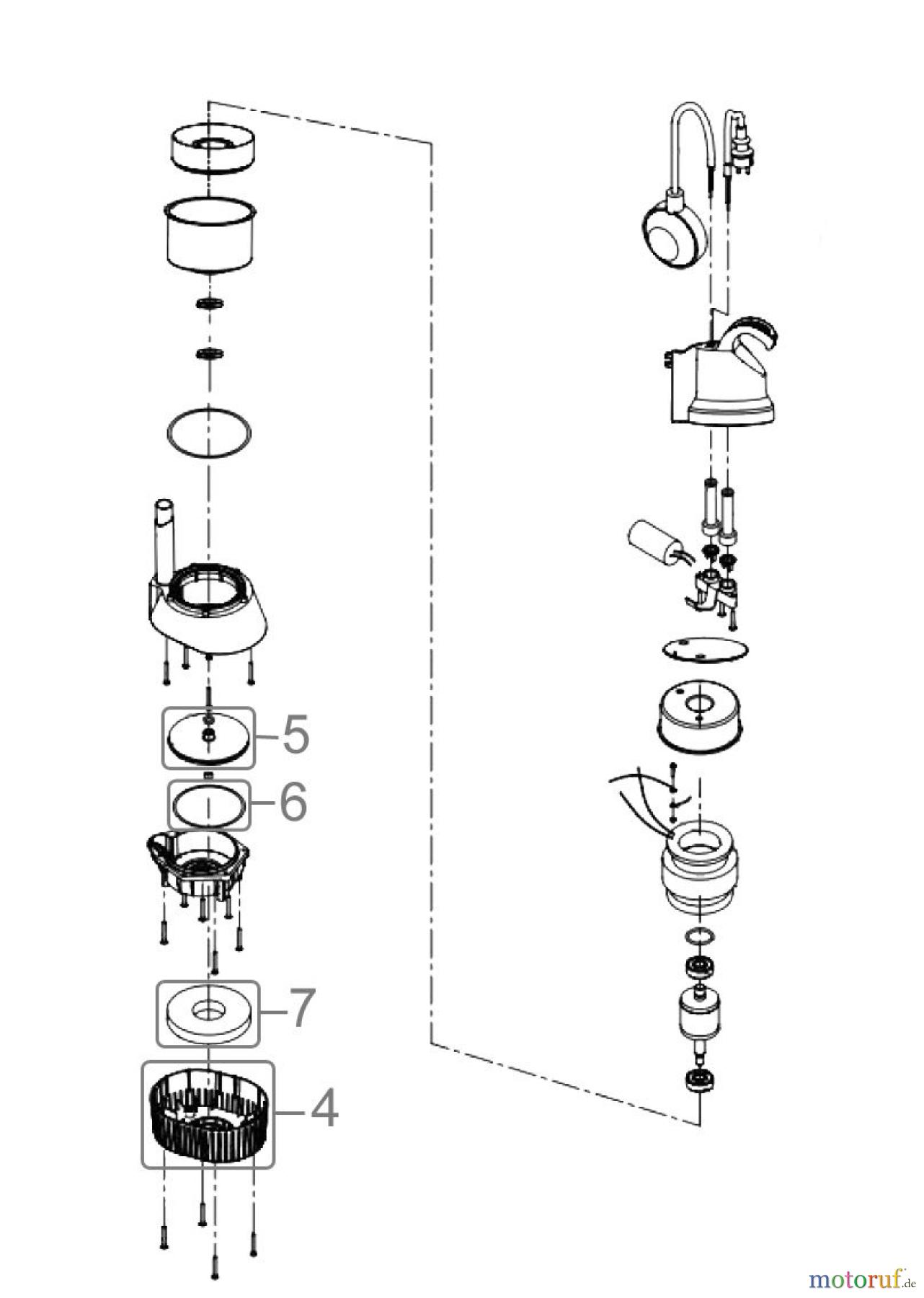 5
6
7
4
motoruf.de