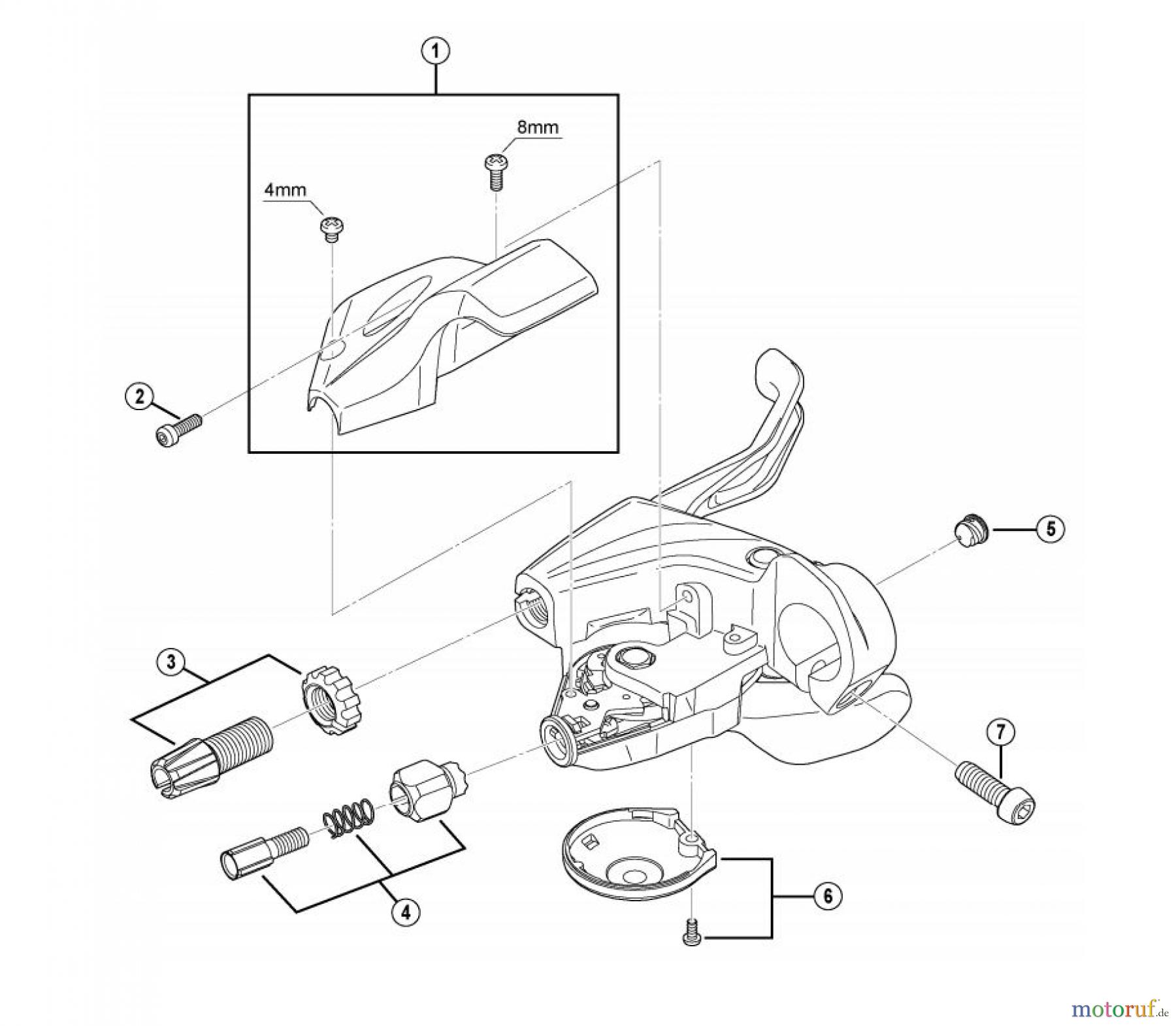 1
8mm
4mm
2
5
3
7
4
6
motoruf.de