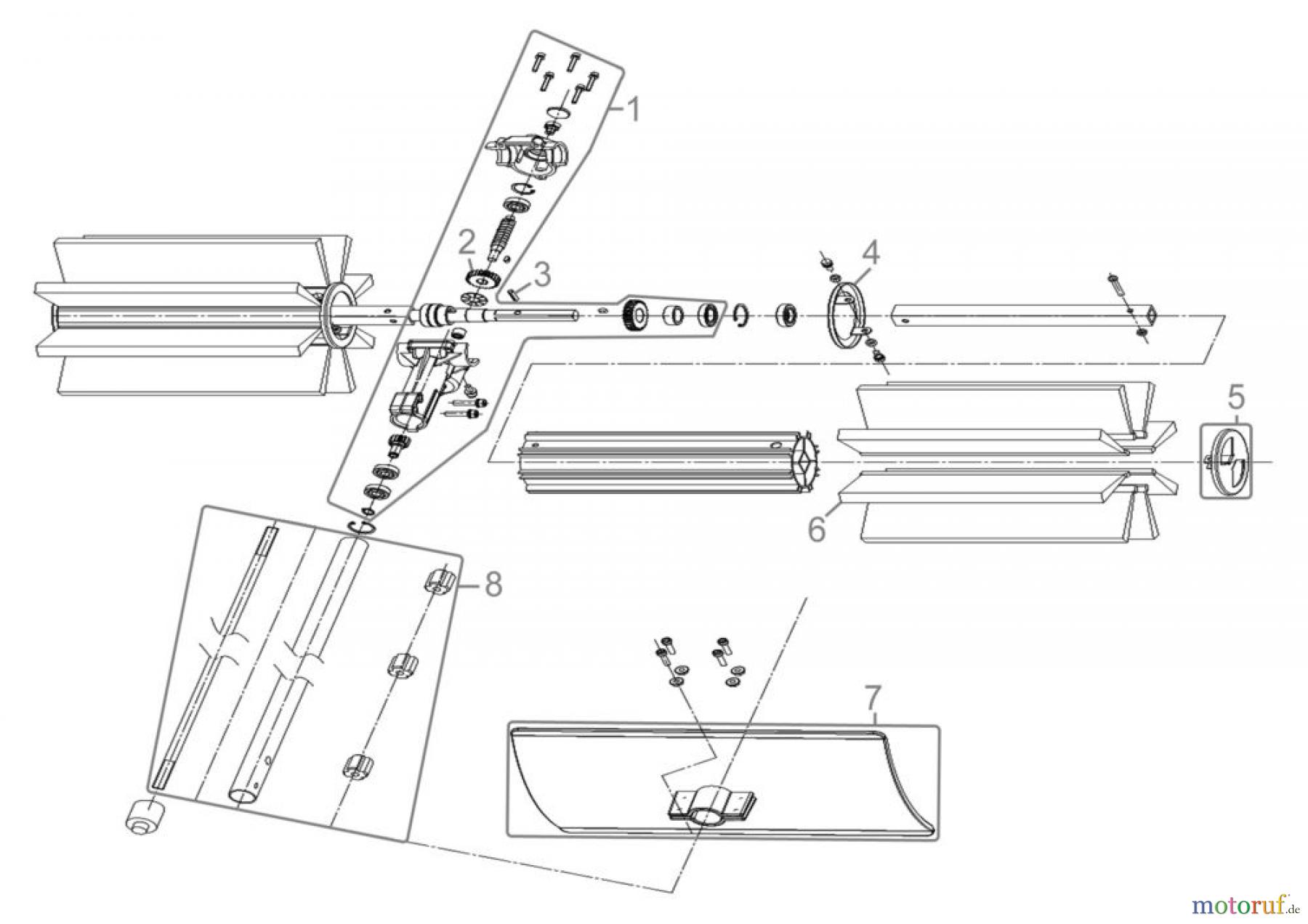 1
2
3
4
5
6
8
7
motoruf.de