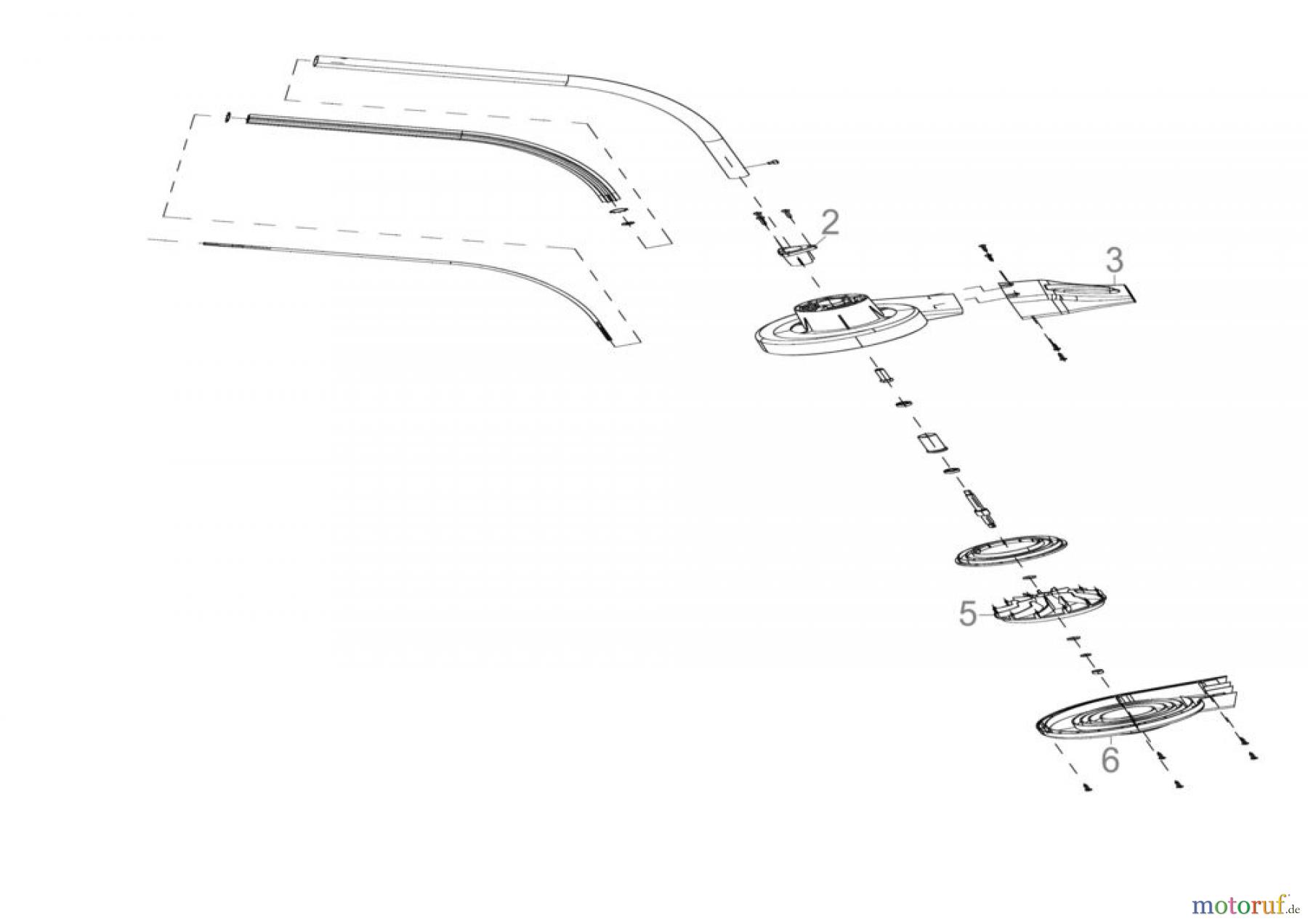 2
3
5
6
motoruf.de