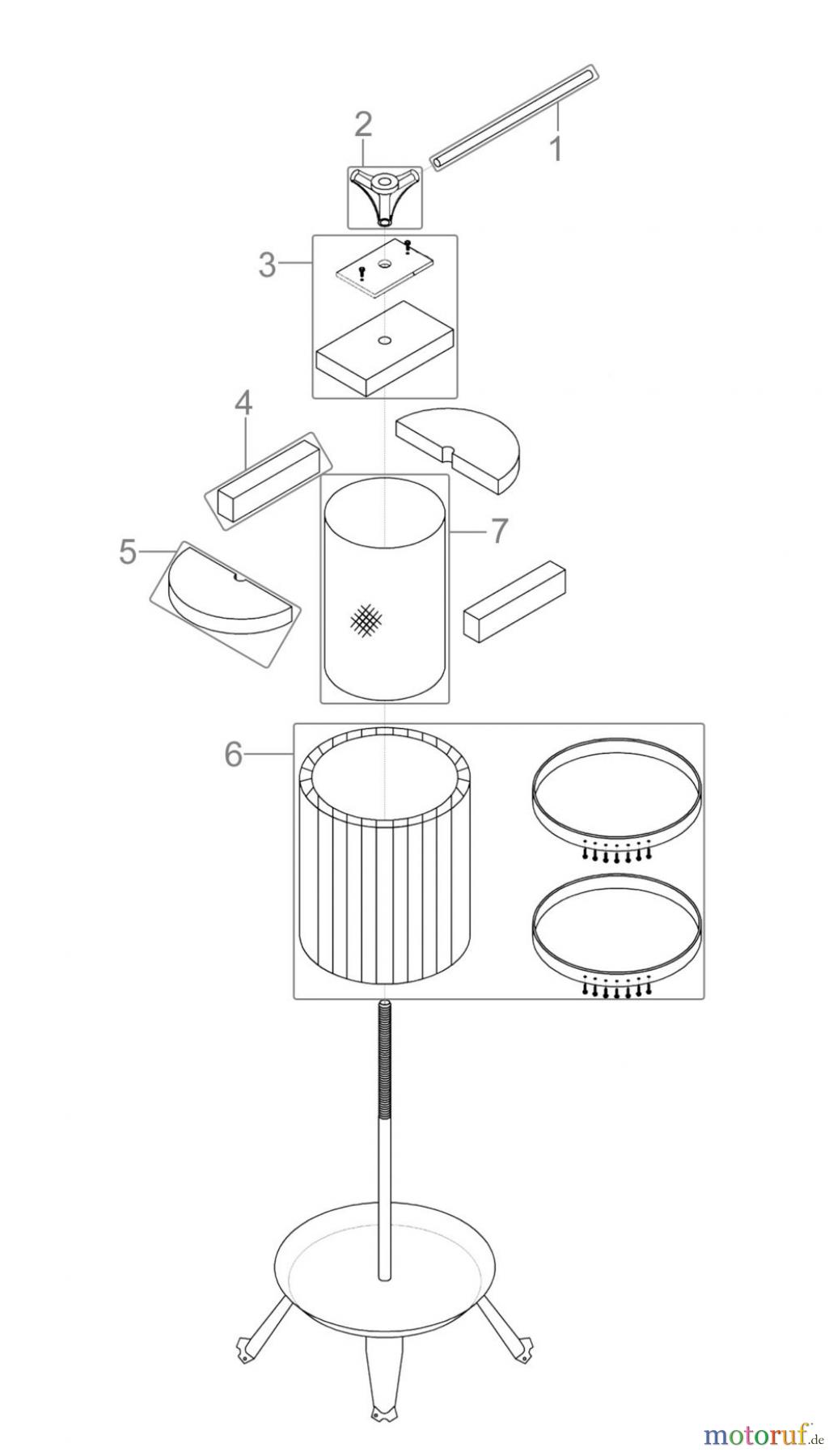 2
1
3
4
7
5
6
motoruf.de