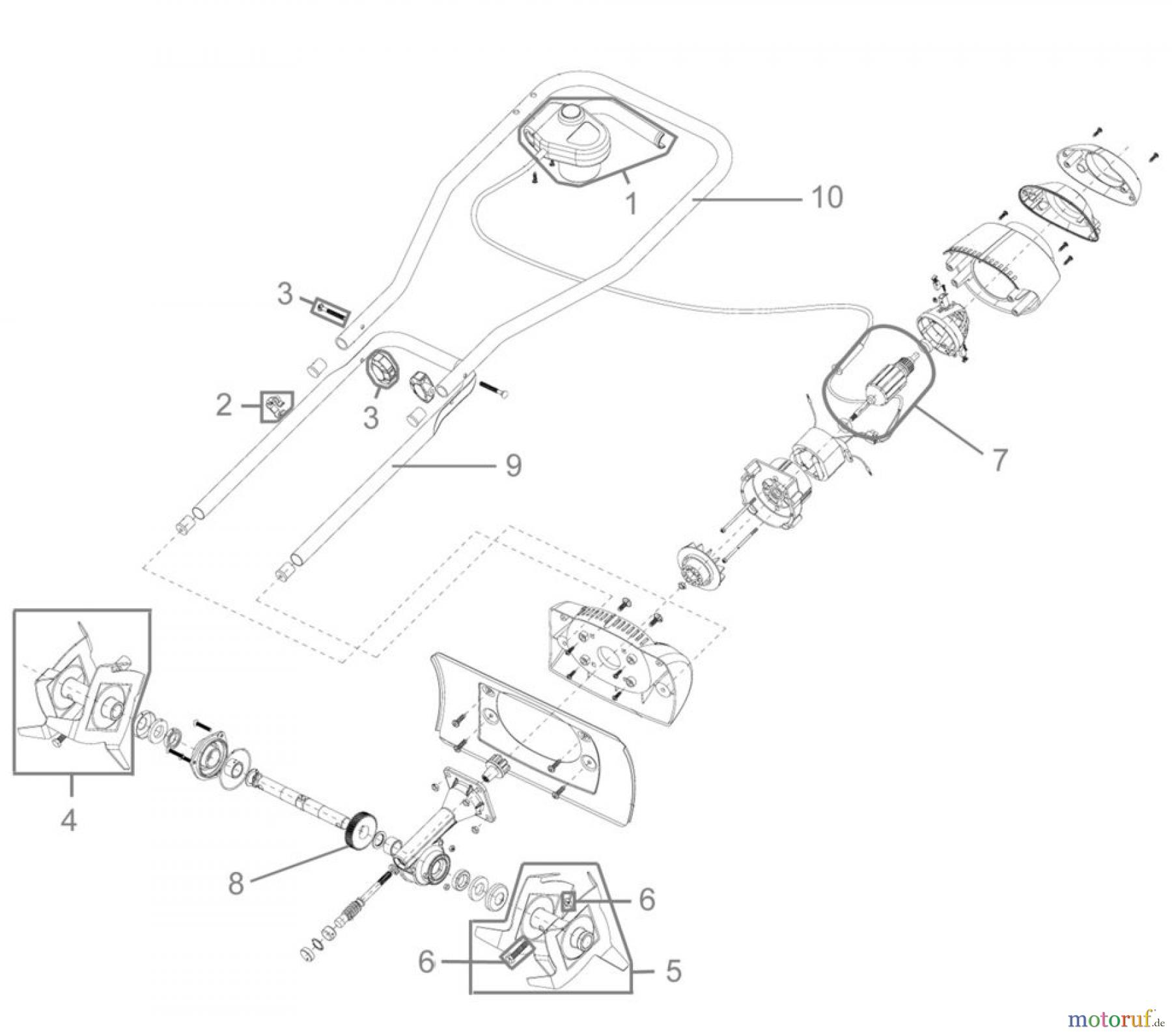 1
10
3
2
3
9
7
4
8
6
6
5
motoruf.de