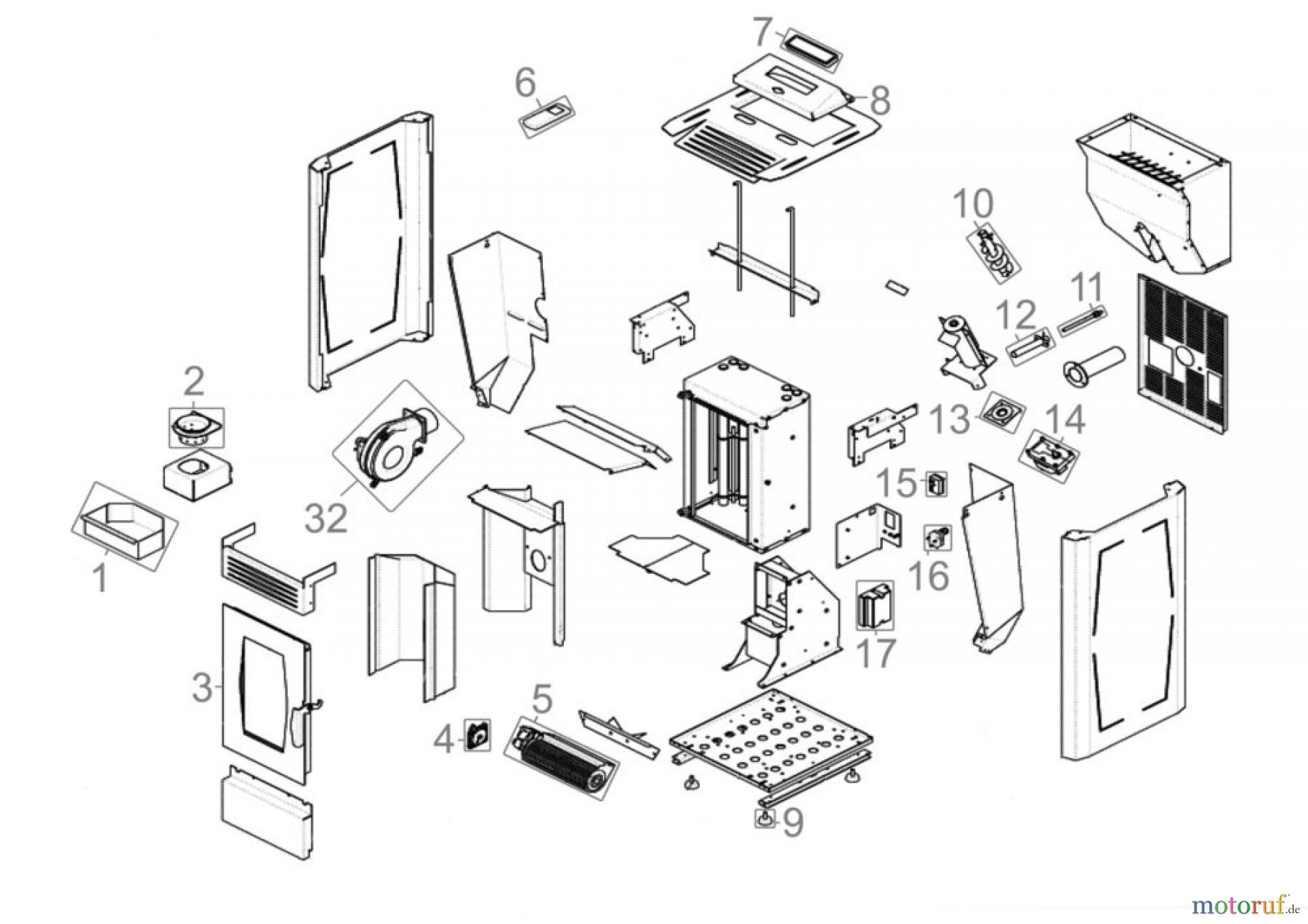 7
6
8
10
11
12
2
13
14
32
15
1
16
17
3
5
4
9
motoruf.de