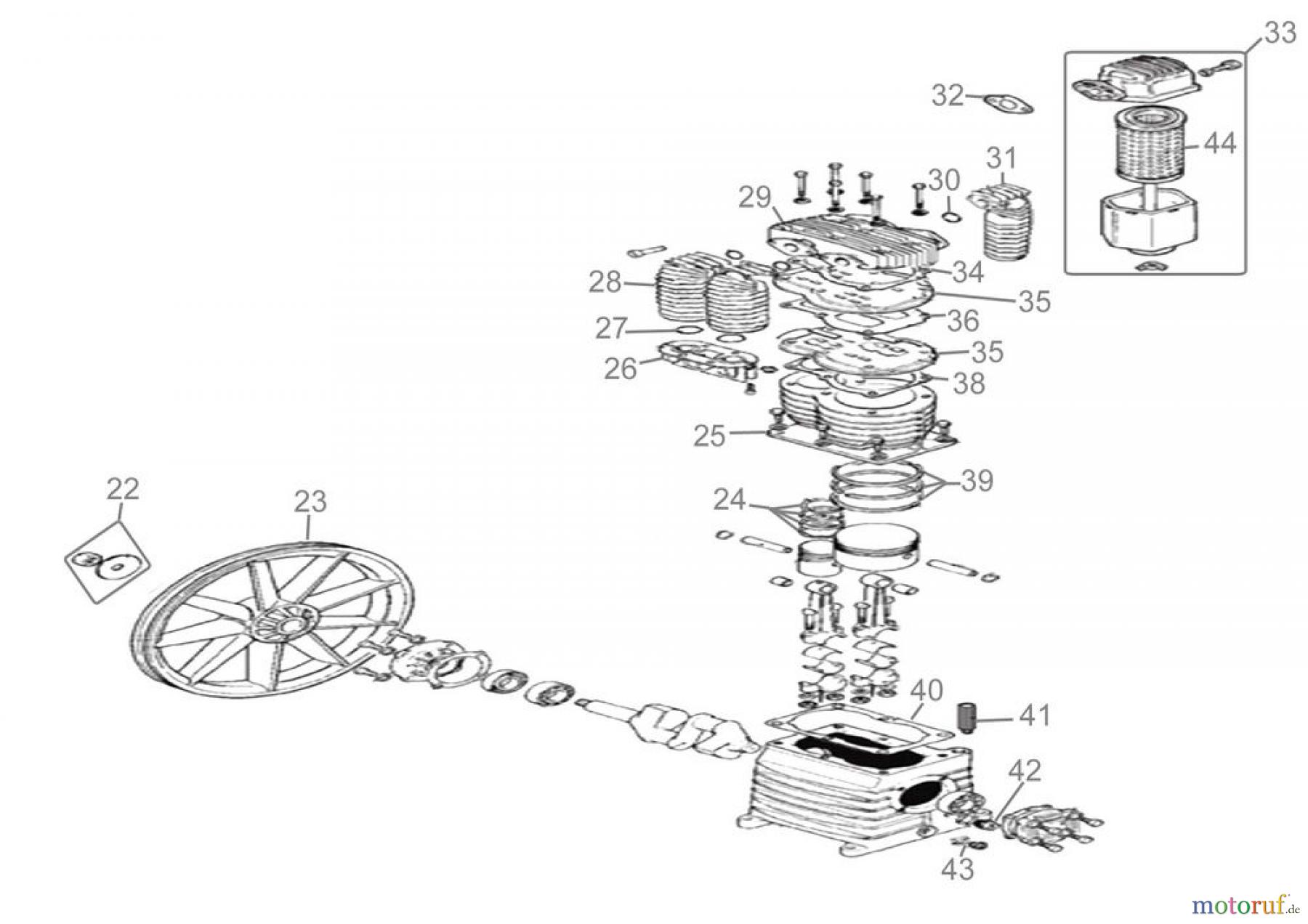 33
32
44
31
30
29
34
28
35
36
27
35
26
38
25
39
24
22
23
40
41
42
43
motoruf.de