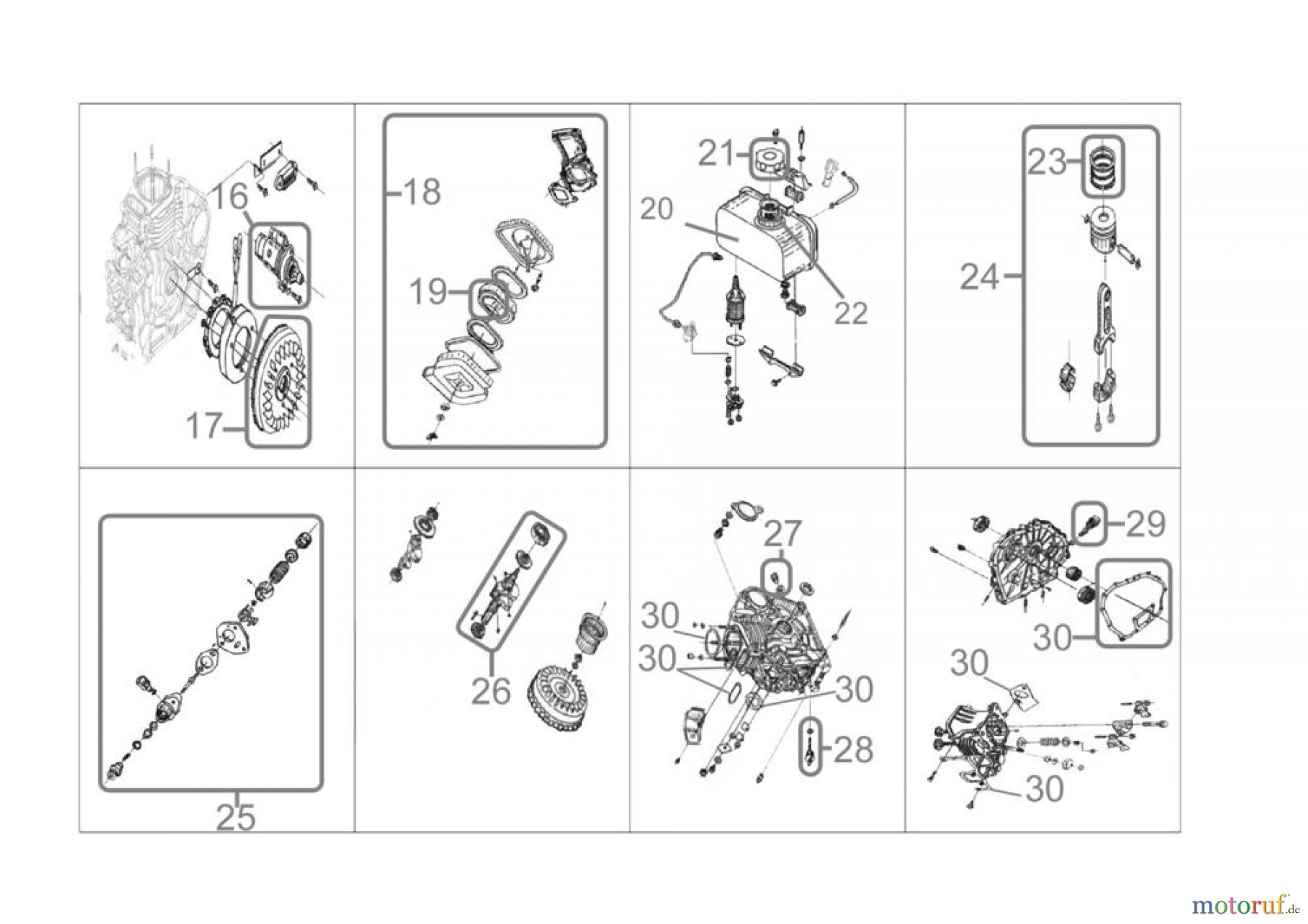 16
17
18
19
21
20
22
23
24
25
26
27
30
30
30
28
29
30
30
30
motoruf.de