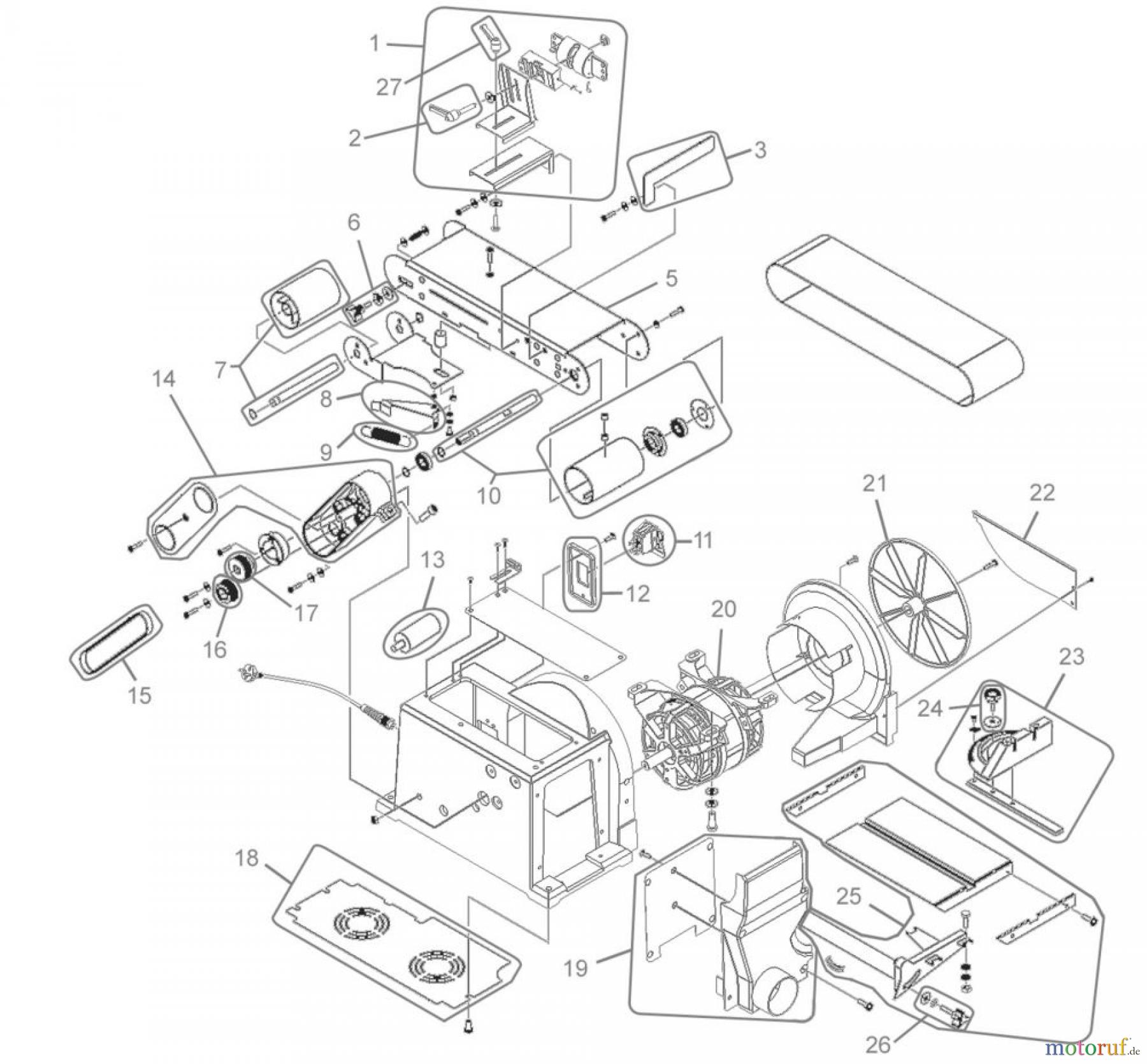 1
27
2
3
6
5
7
14
8
9
10
21
22
11
13
12
17
20
16
15
23
24
18
25
19
26
motoruf.de