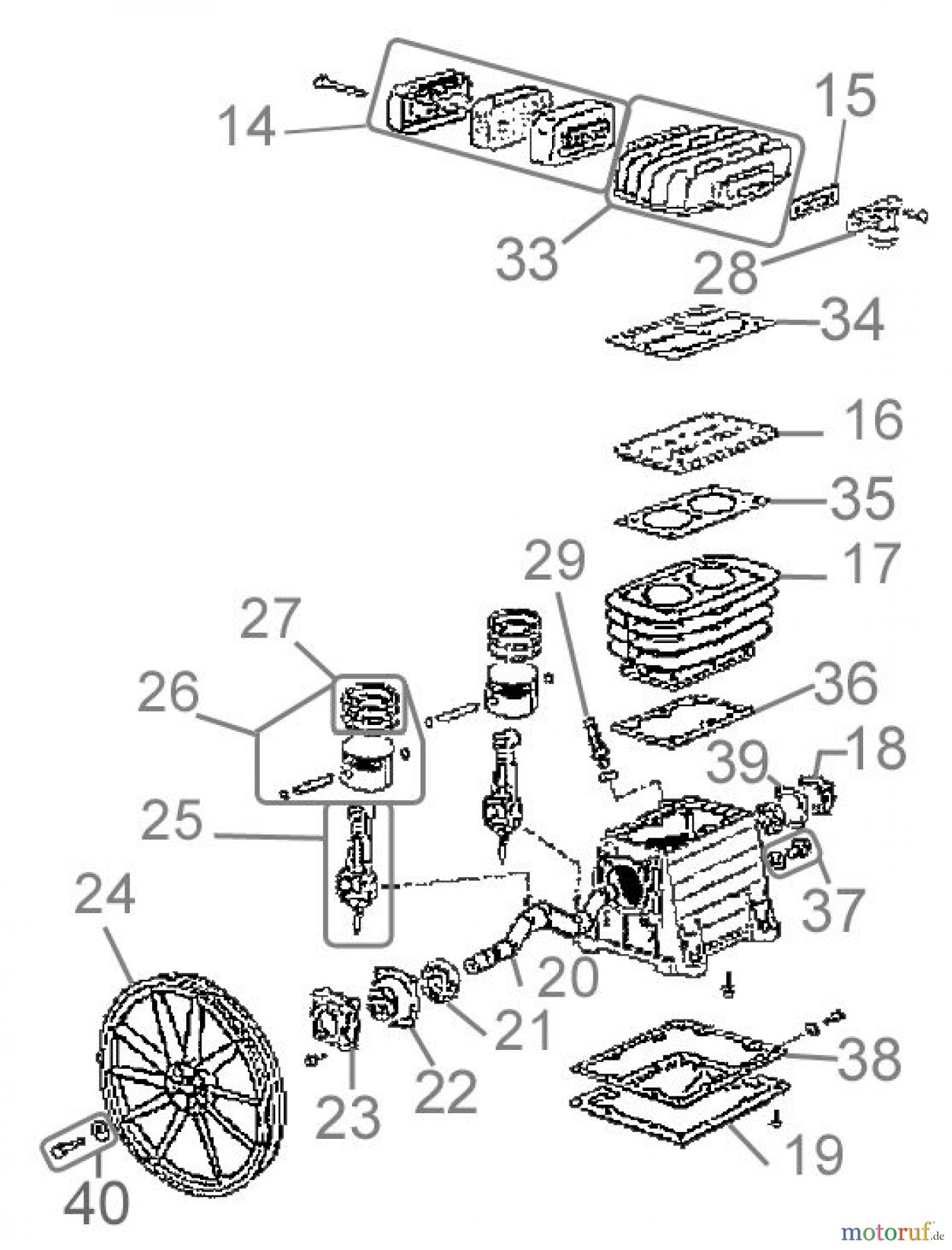 14
15
33
28
34
16
35
29
17
27
26
36
39
18
25
37
24
20
21
22
23
38
19
40
motoruf.de