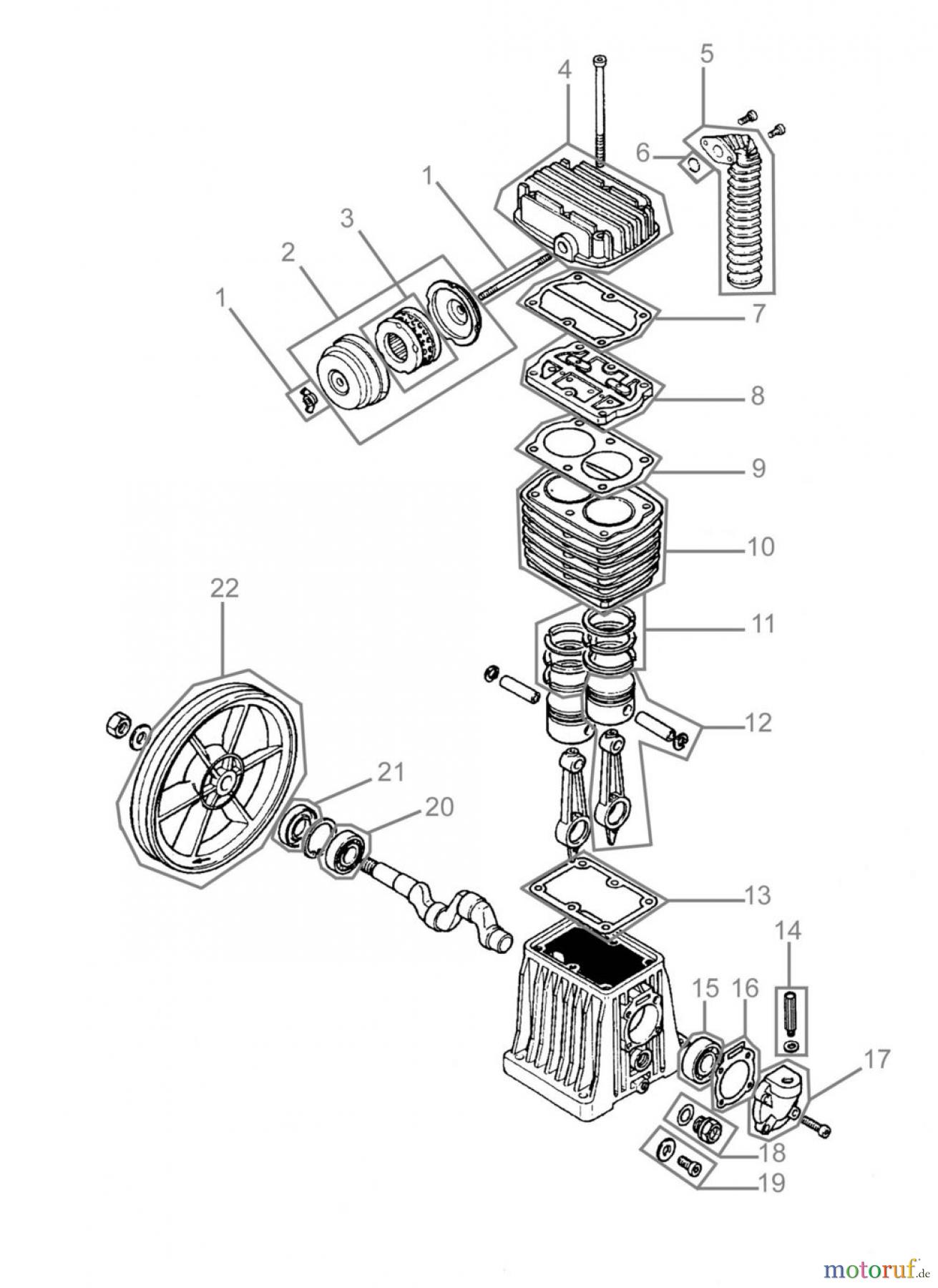 5
4
6
1
3
2
1
7
8
9
10
22
11
12
21
20
13
14
15
16
17
18
19
motoruf.de