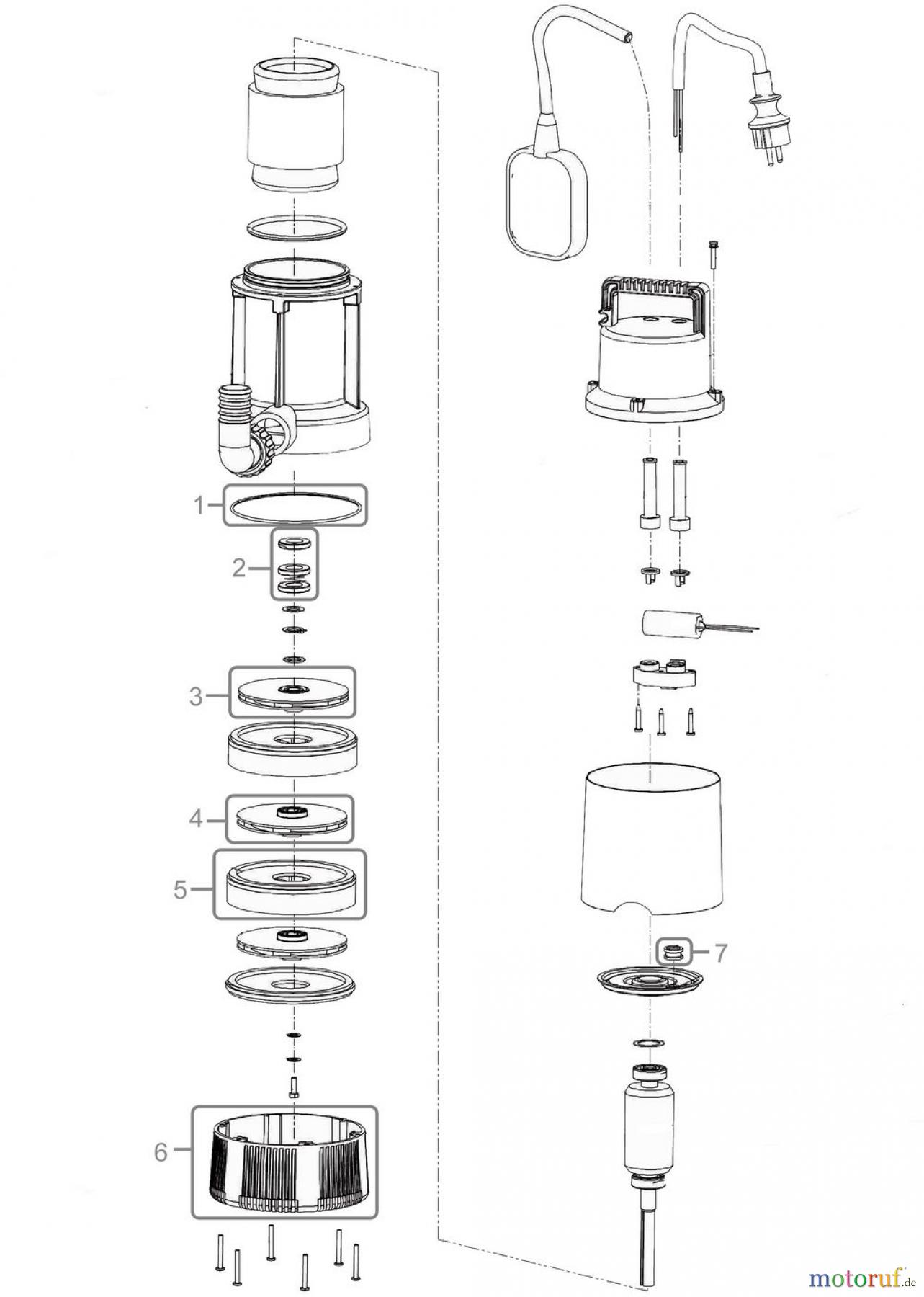 1
2
3
4
5
6
7
motoruf.de