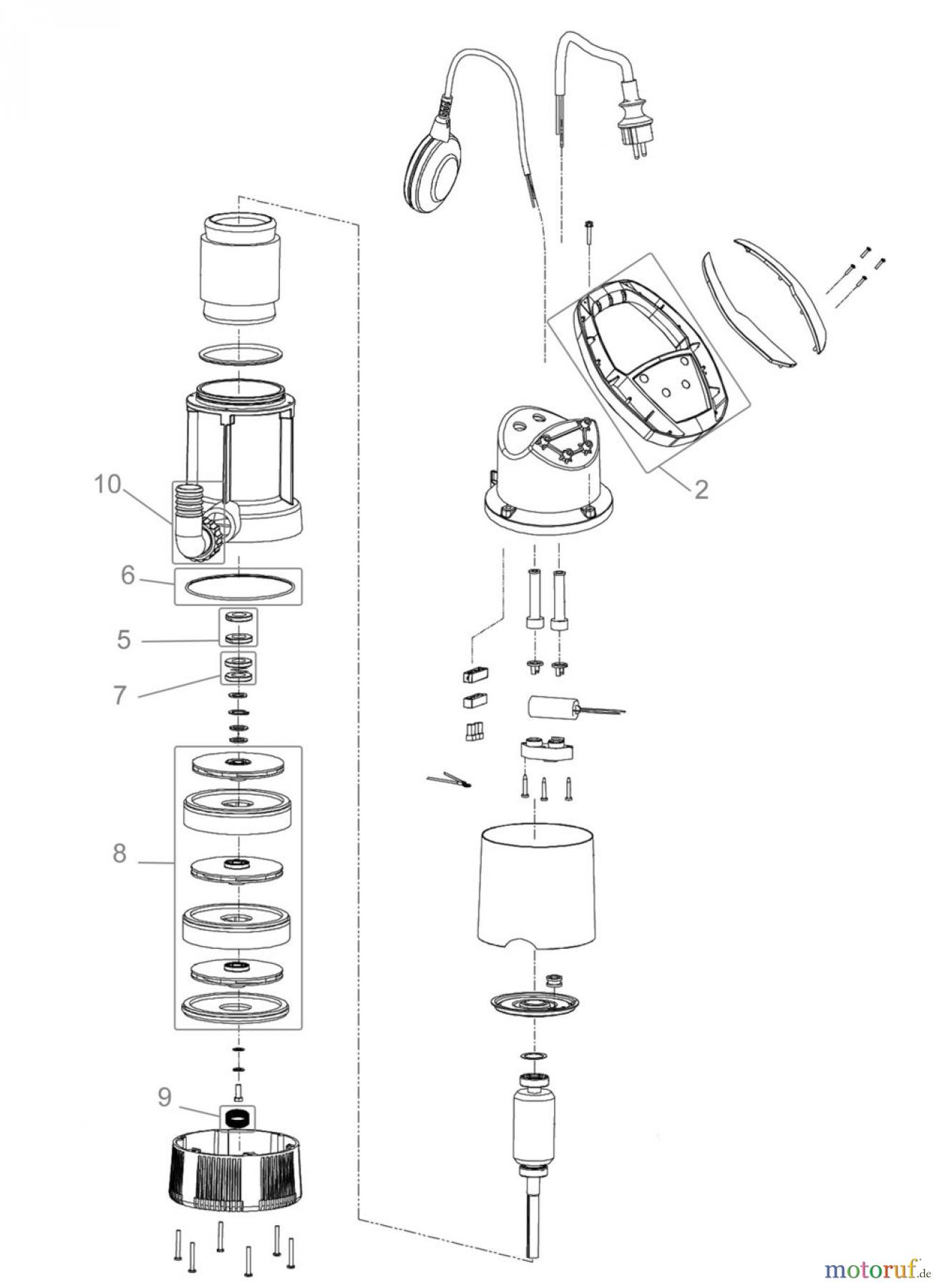 10
2
6
5
7
8
9
motoruf.de