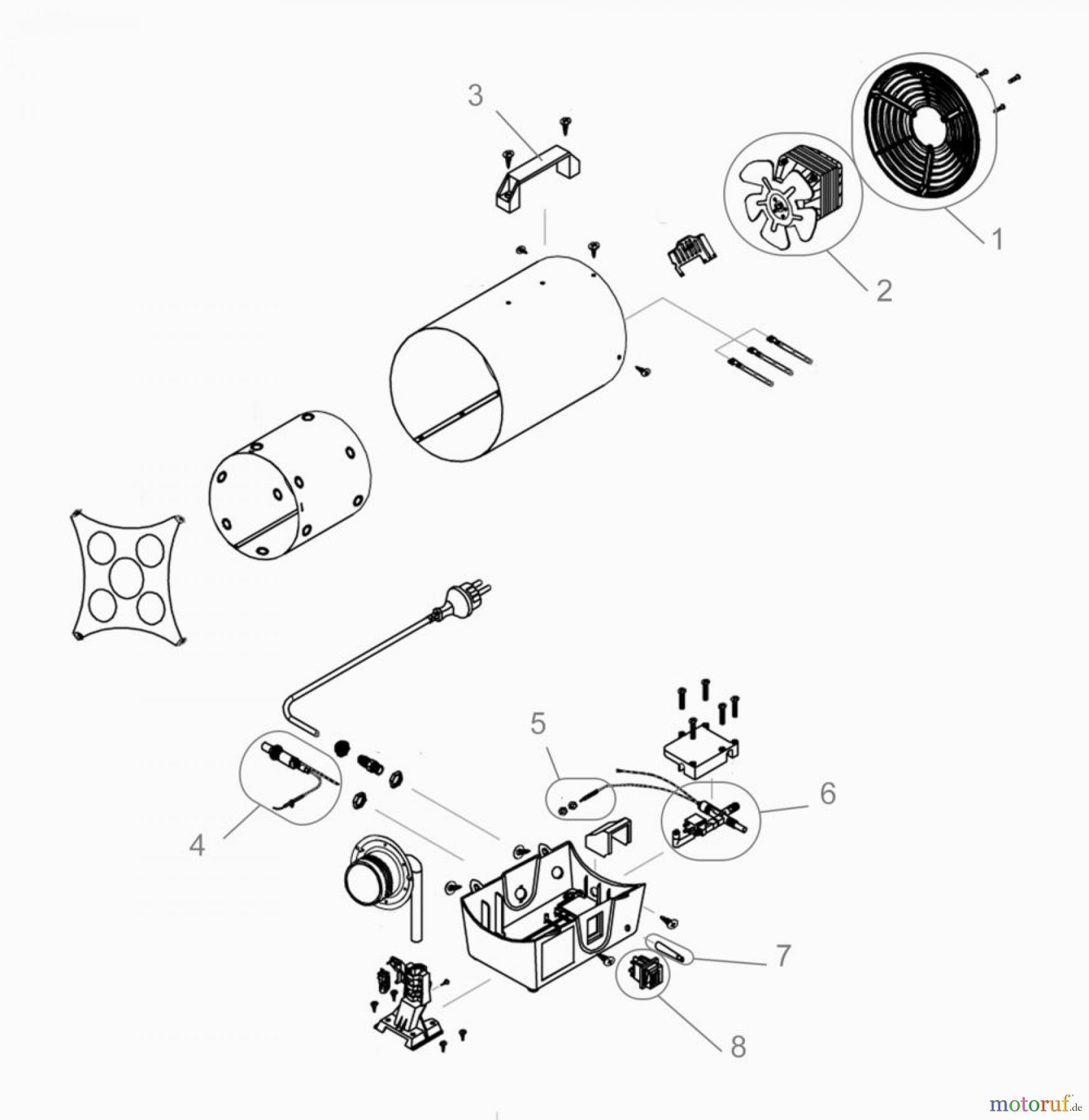 3
1
2
5
6
4
7
8
motoruf.de