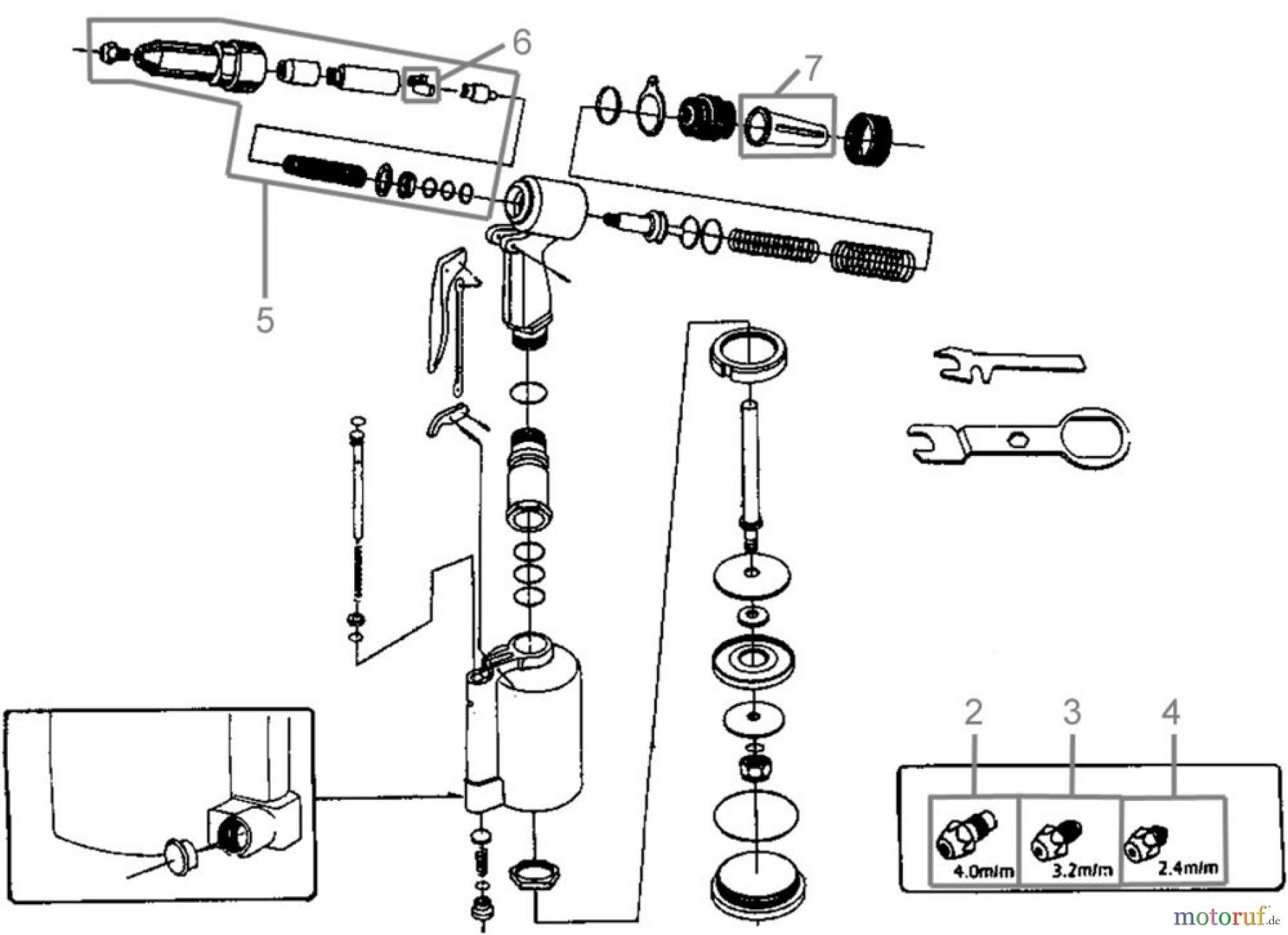 6
7
5
2
3
4
4.0m/m
3.2m/m
2.4m/m
motoruf.de