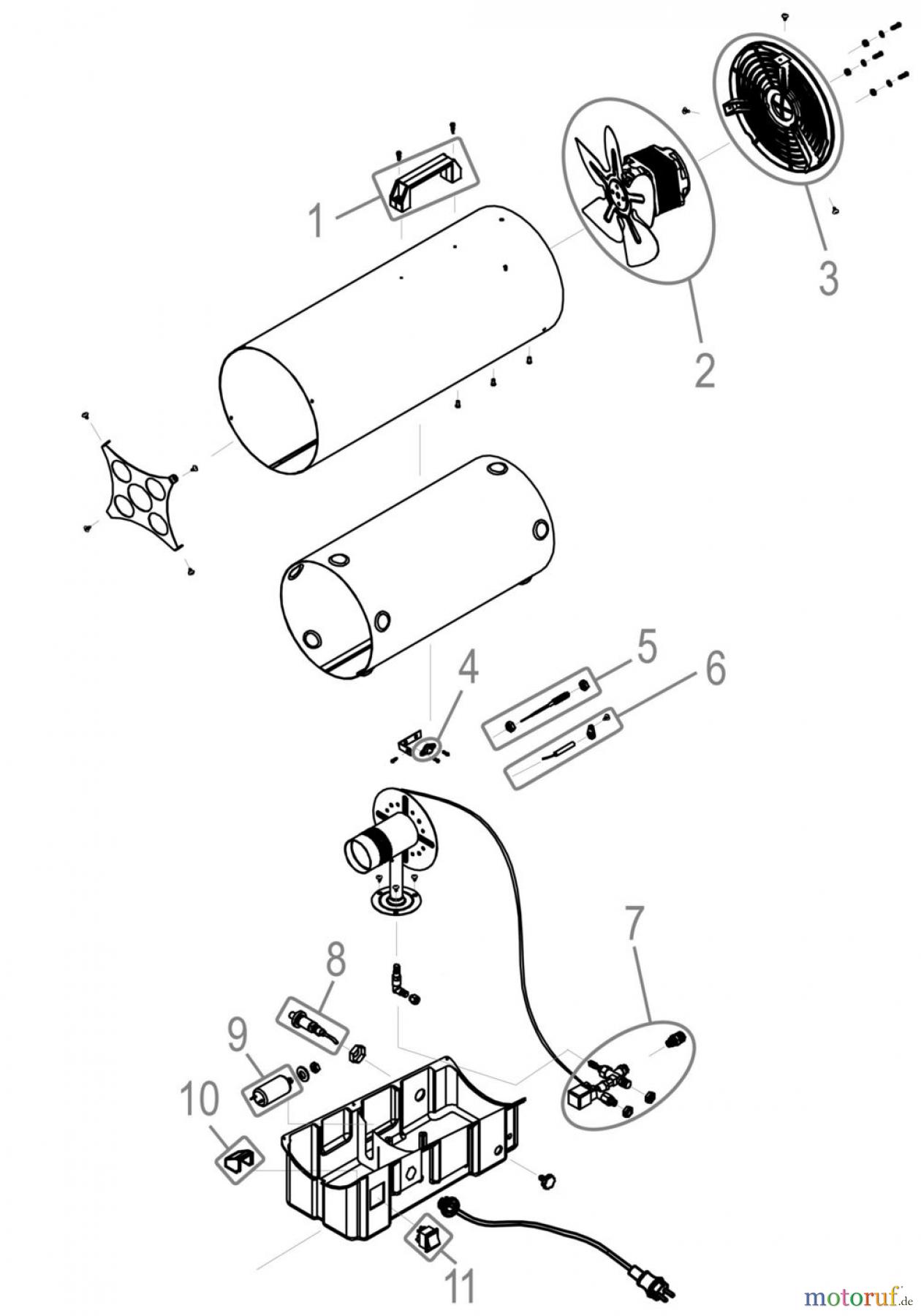 1
2
3
4
5
6
7
8
9
10
11
motoruf.de