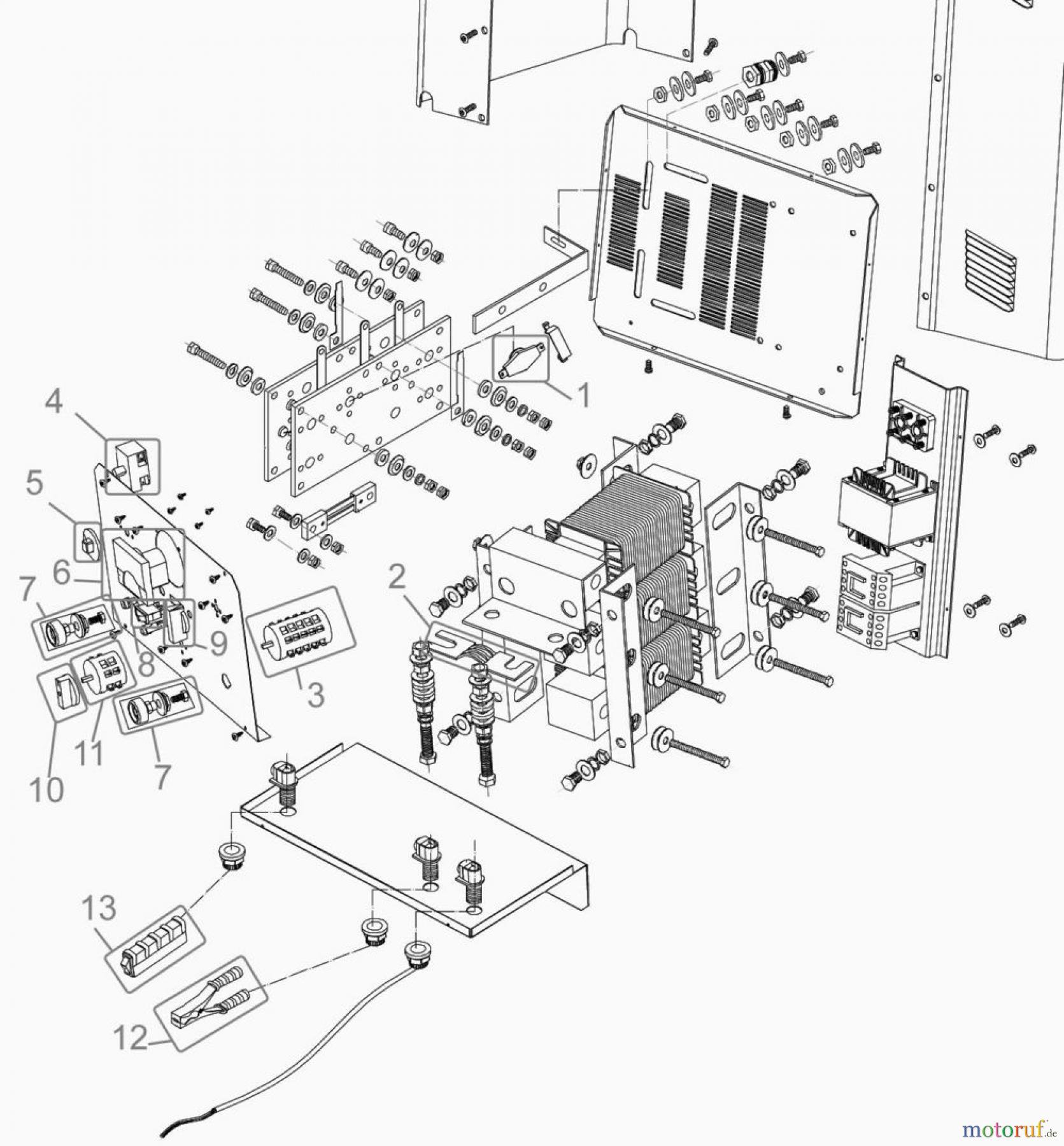 1
4
5
6
7
8
9
2
3
10
11
7
13
12
motoruf.de