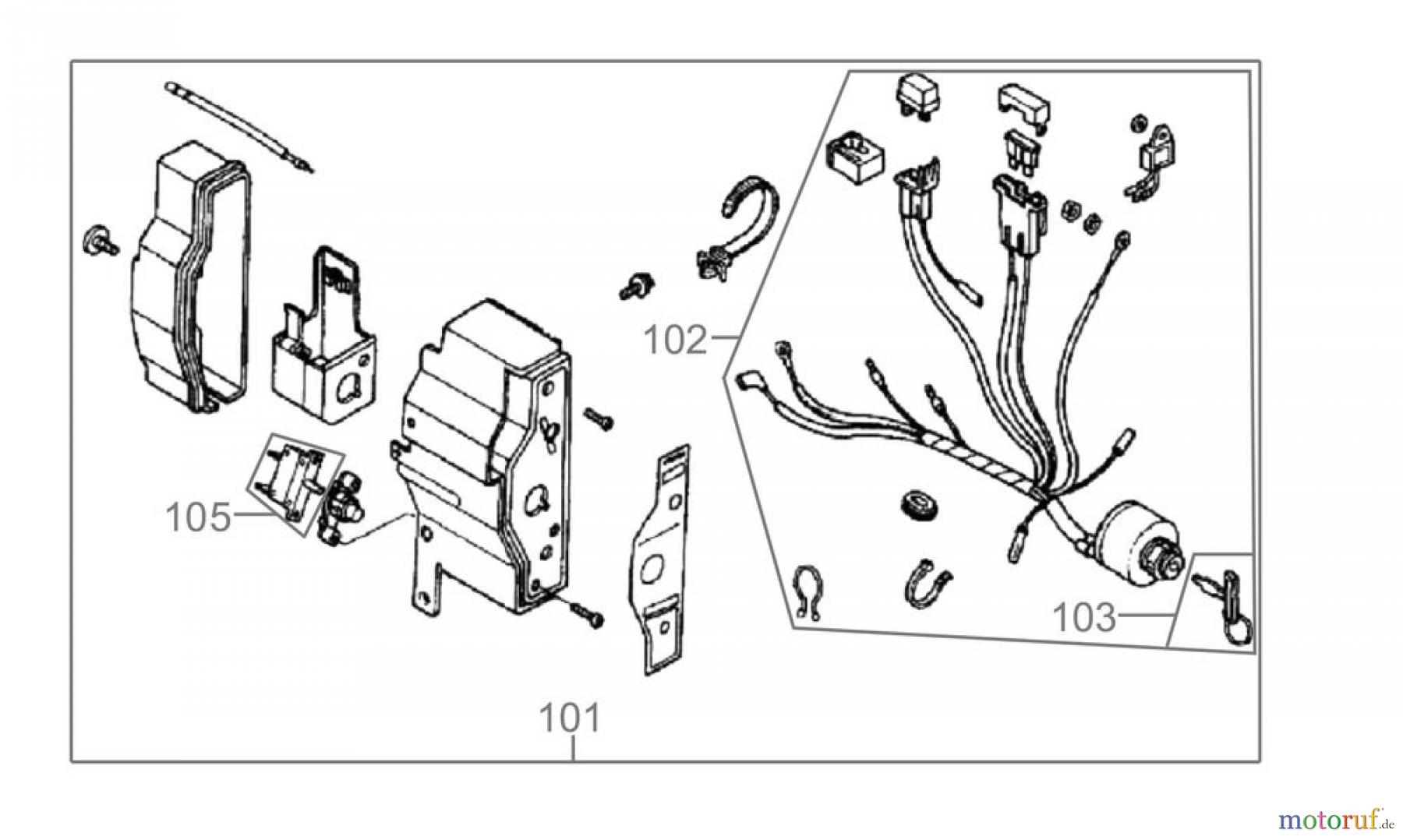 102
105
103
101
motoruf.de