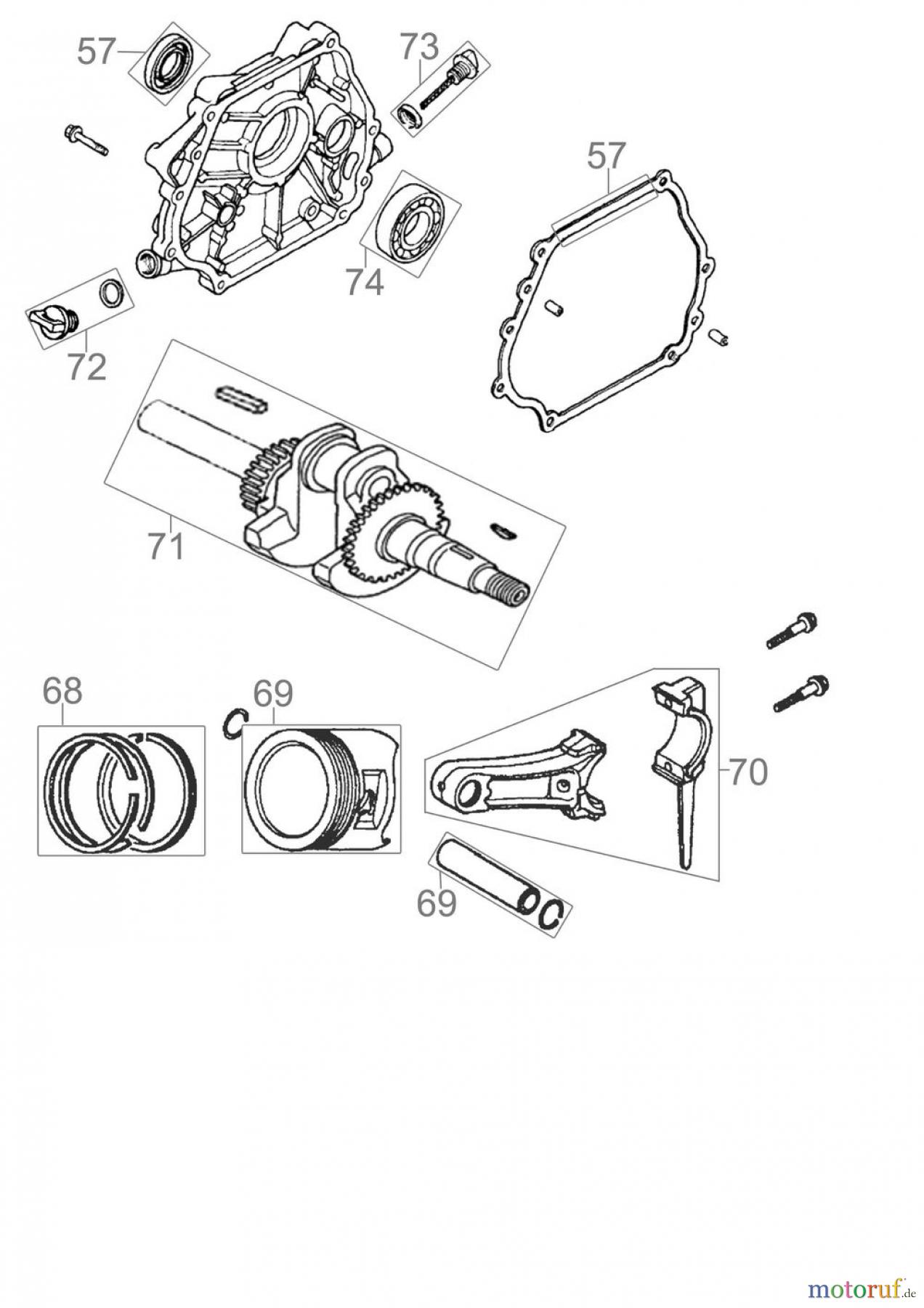 57
73
57
74
72
71
68
69
70
69
motoruf.de