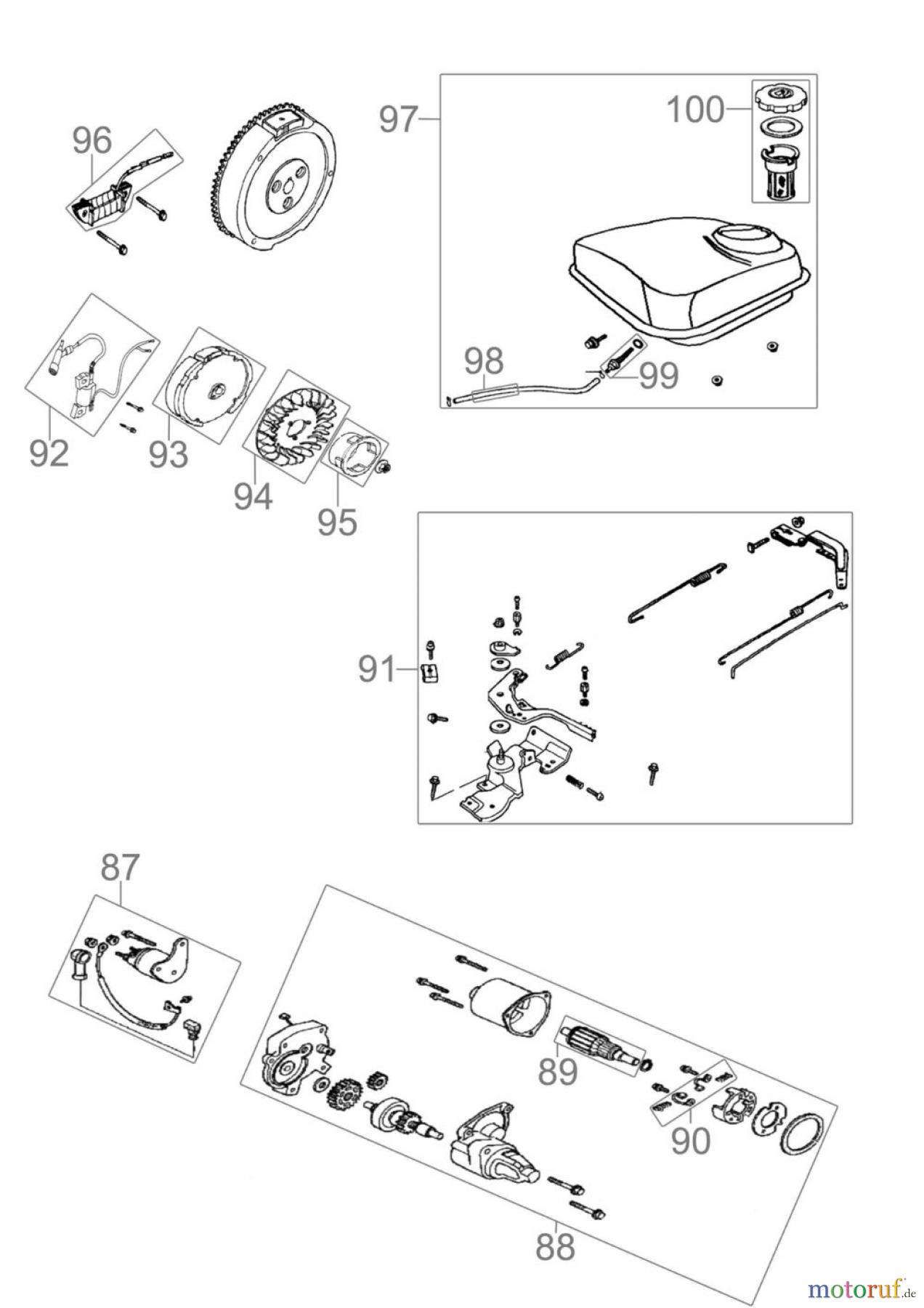 96

97

100

98

99

92

93

94

95

91

87

89

90

88

motoruf.de