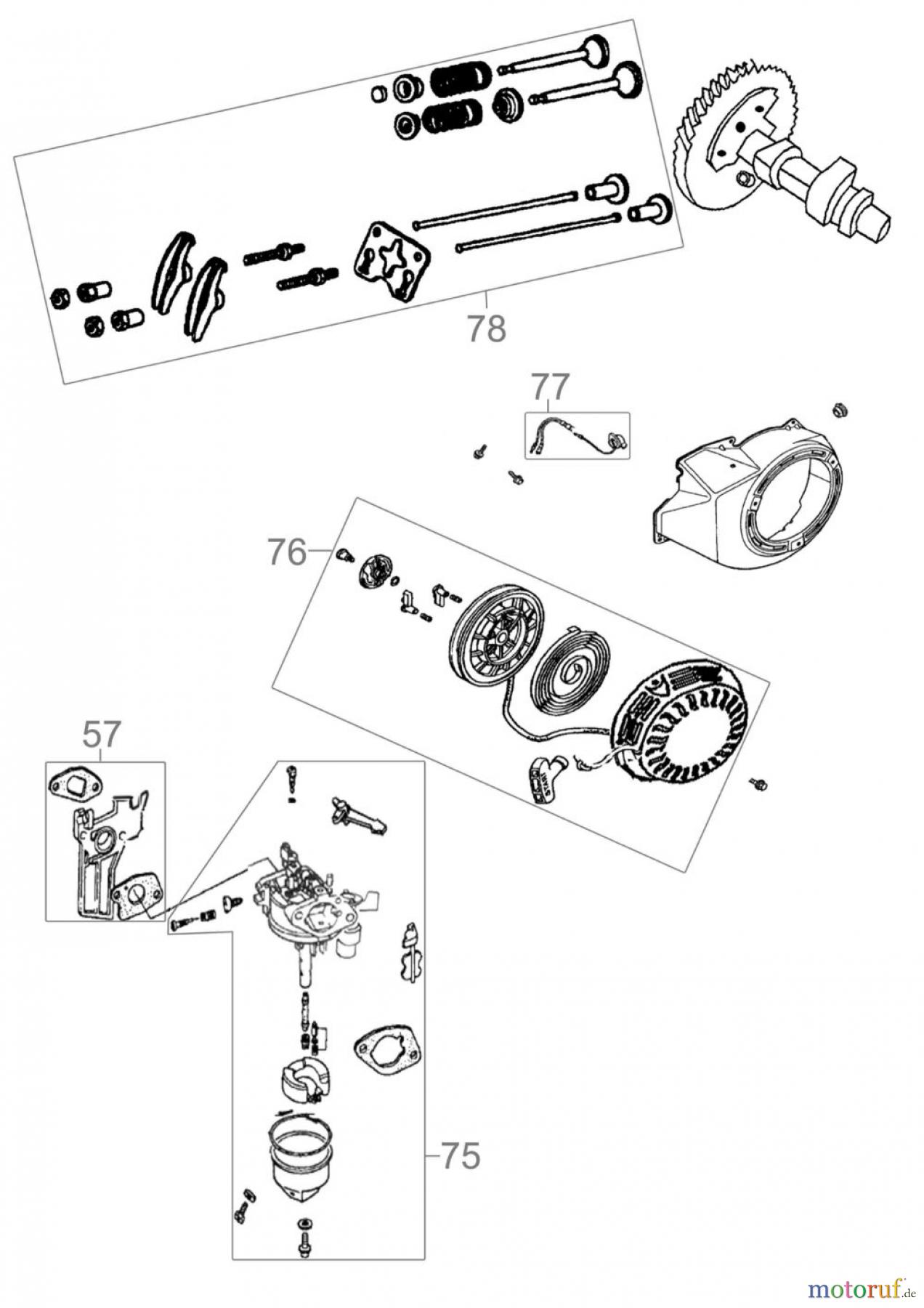 78

77

76

57

75

motoruf.de