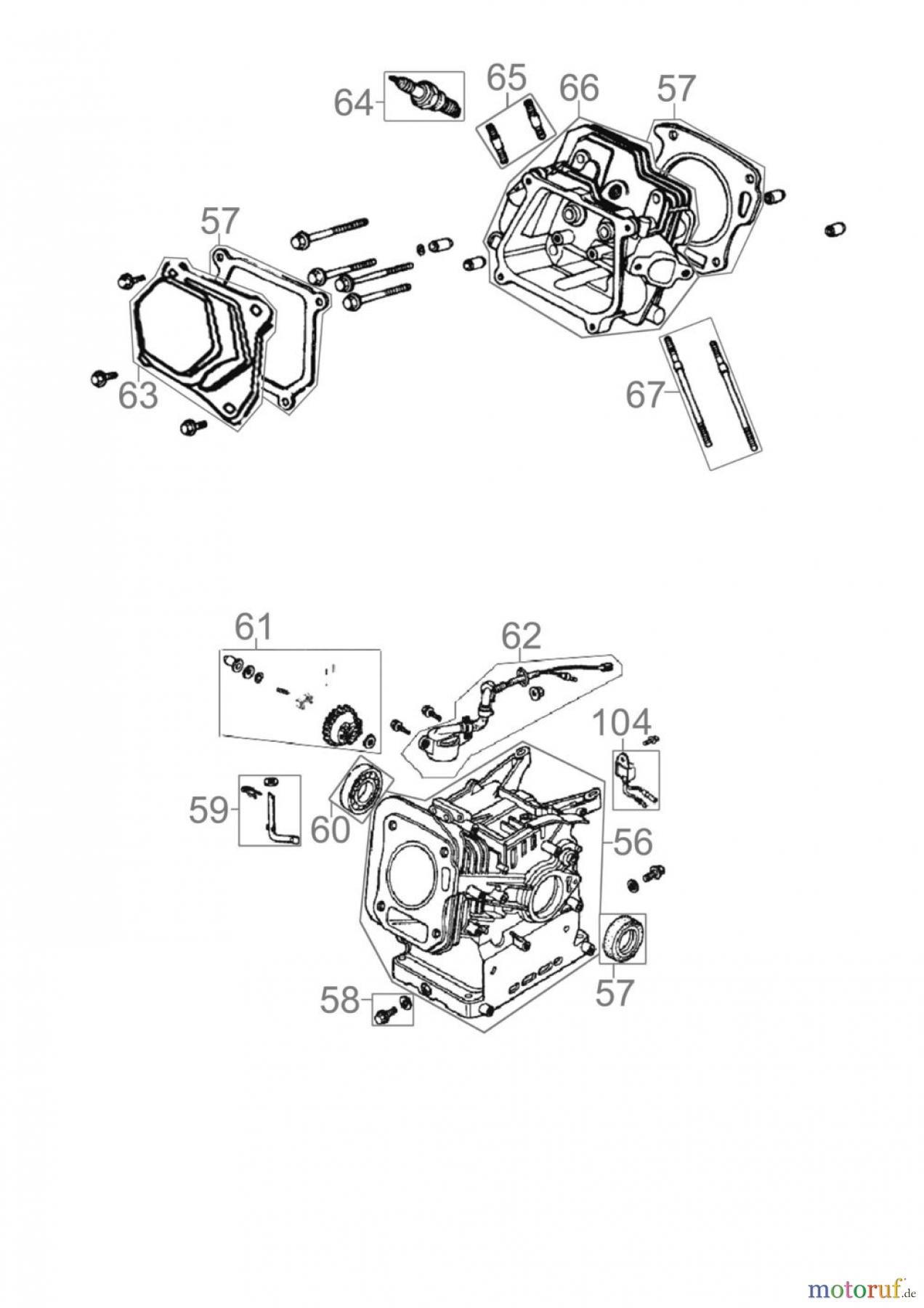 64
65
66
57
57
63
67

61
62
104
59
60
56
57
58

motoruf.de