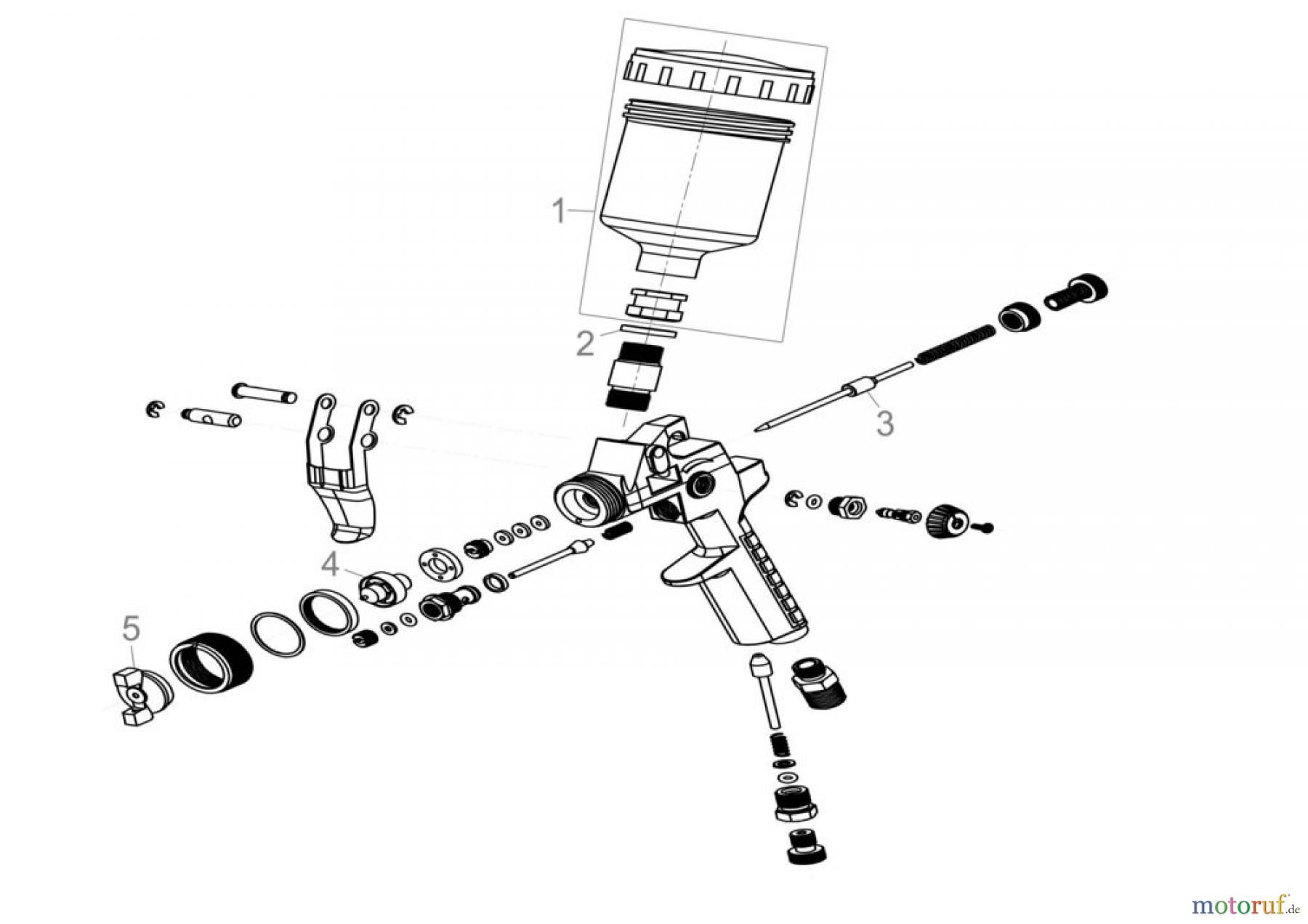 1
2
3
4
5
motoruf.de