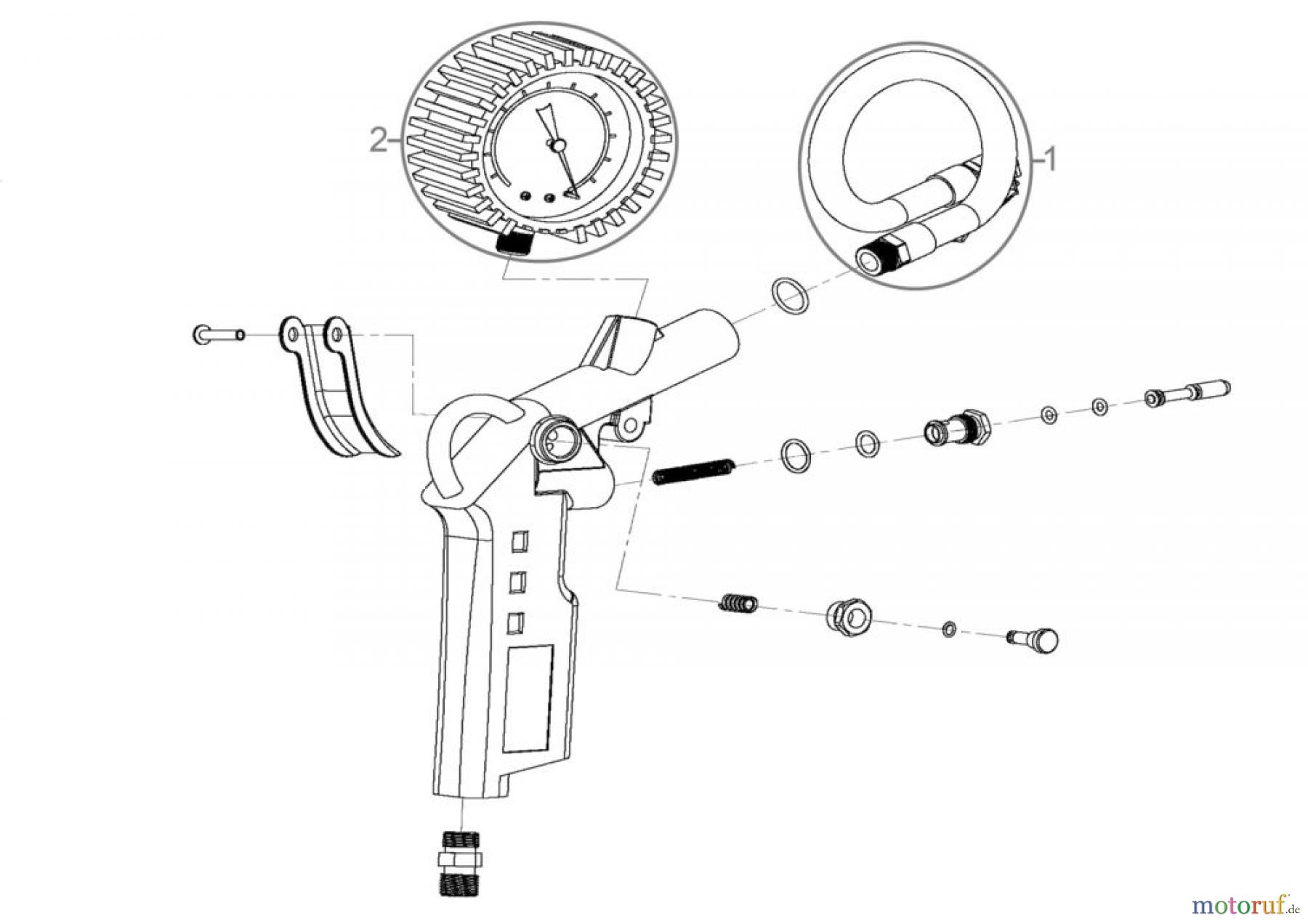 2
1
motoruf.de