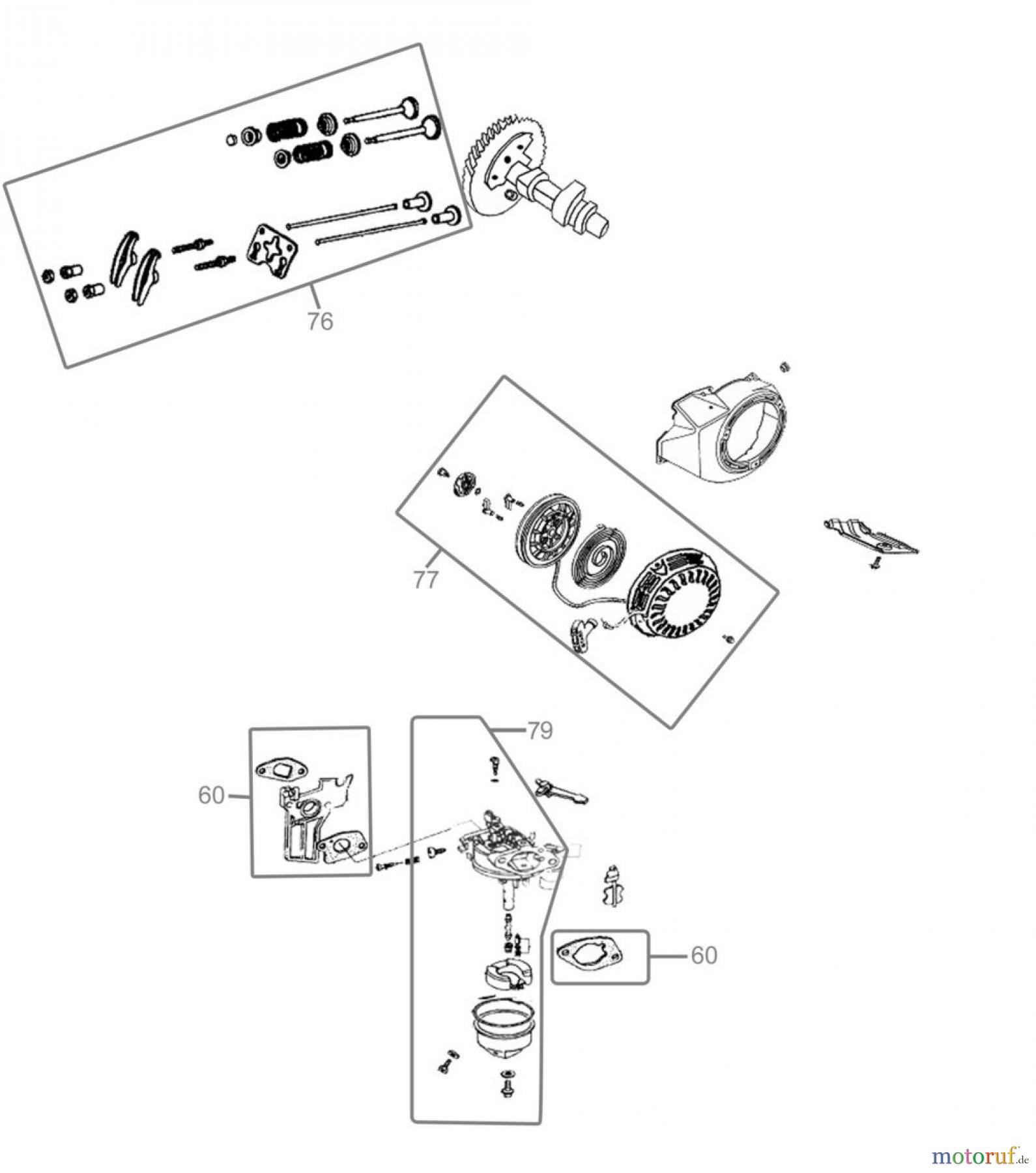 76

77

79

60

60

motoruf.de