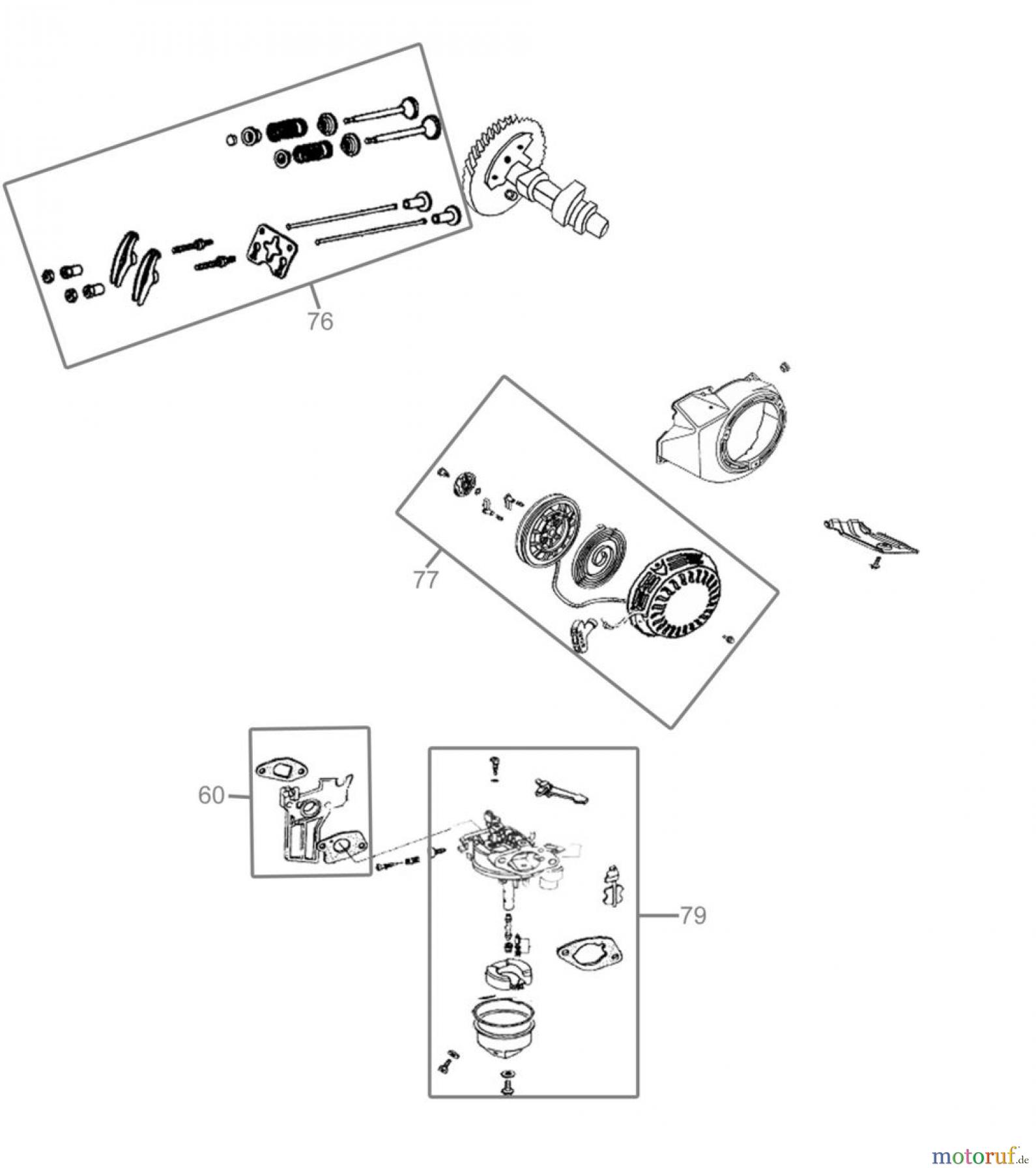 76

77

60

79

motoruf.de