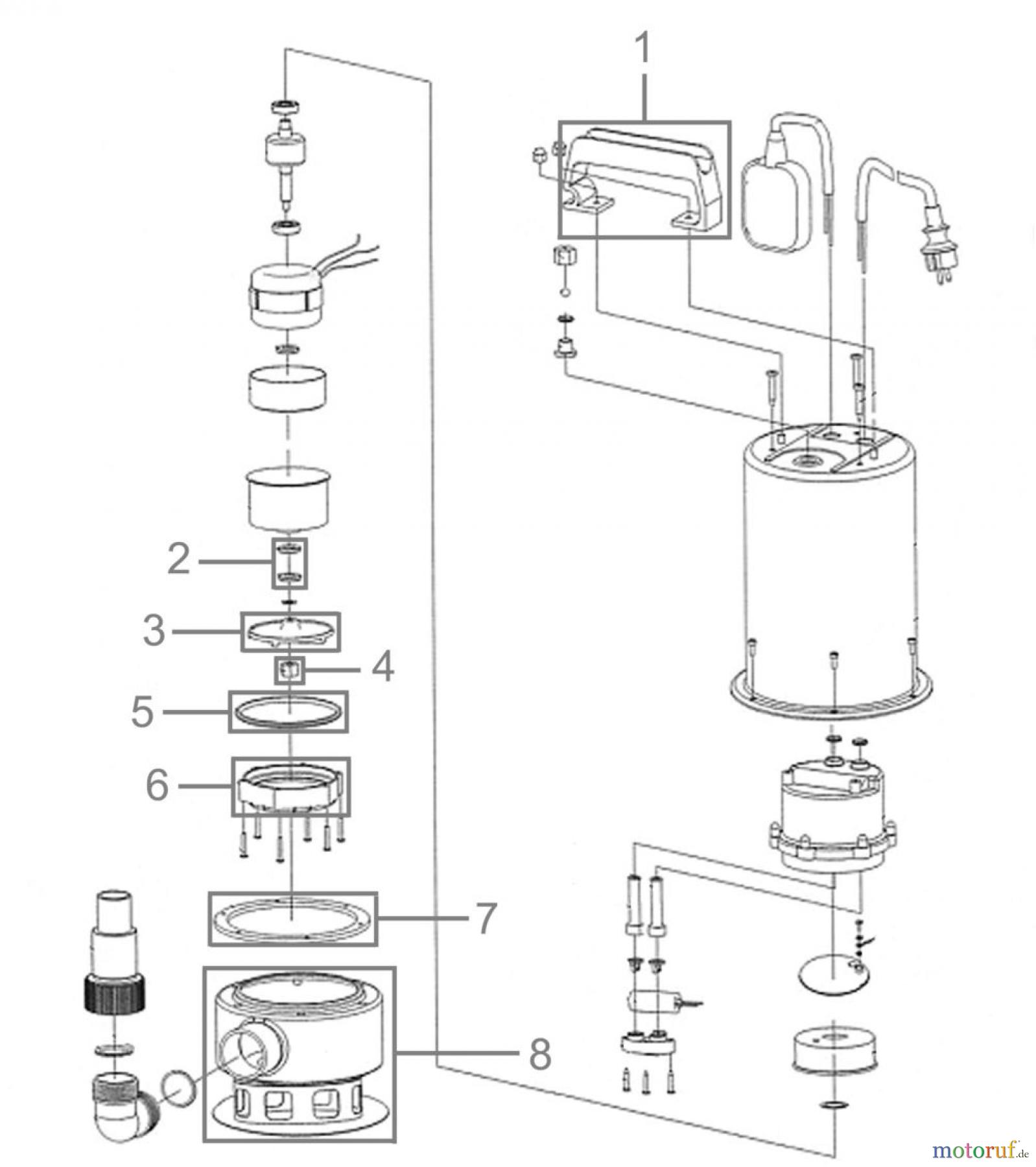 1

2

3

4

5

6

7

8

motoruf.de