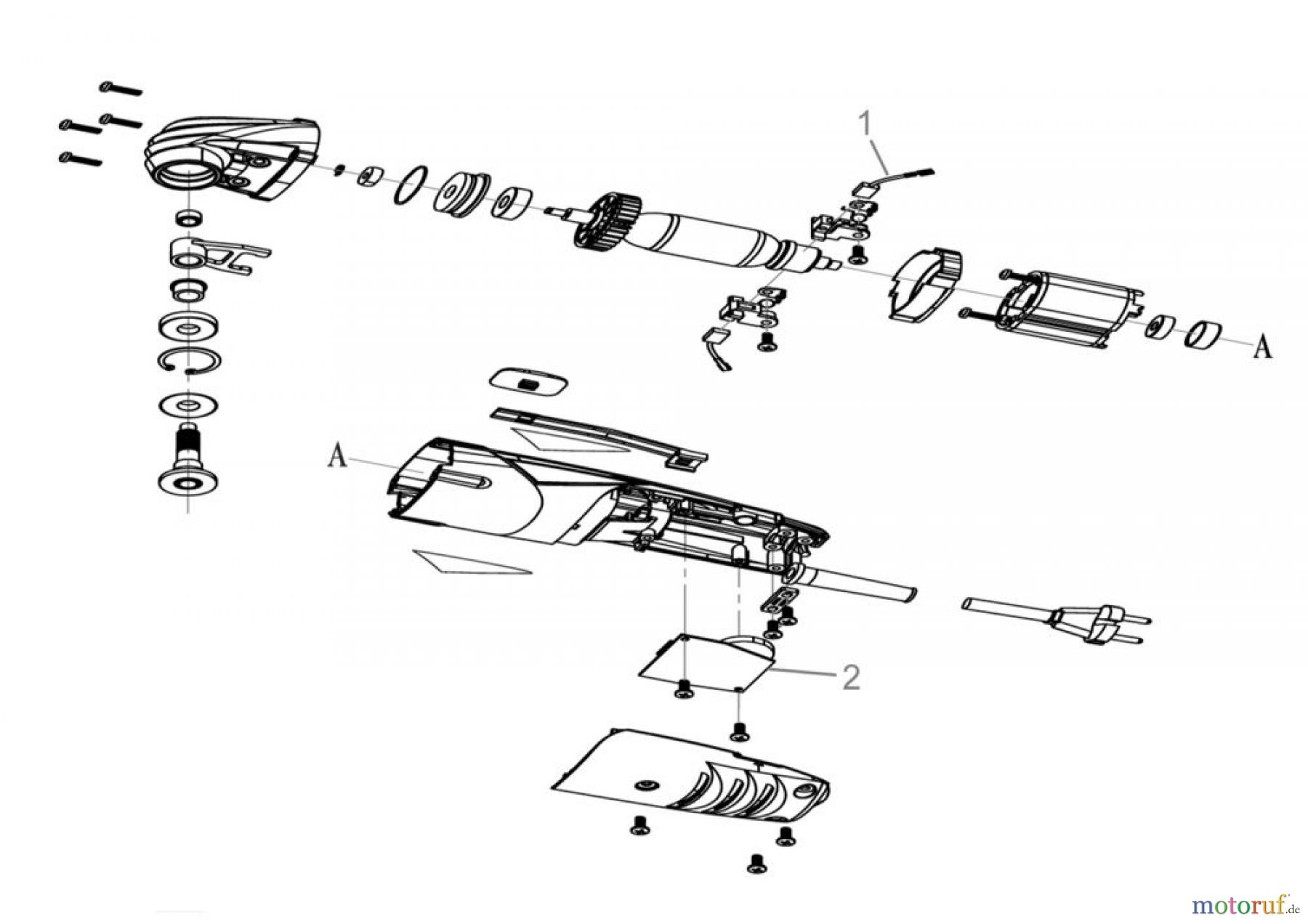 1

A

A

2

motoruf.de